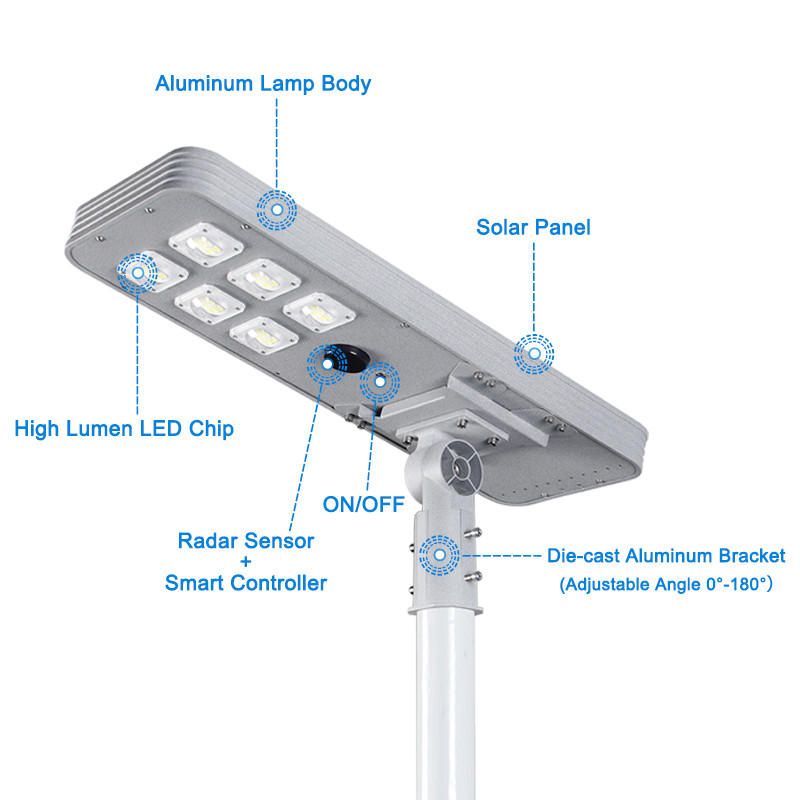 Aluminum Lamp Body

Solar Panel

High Lumen LED Chip

ON/OFF

Radar Sensor
+
Smart Controller

Die-cast Aluminum Bracket
(Adjustable Angle 0°-180°)