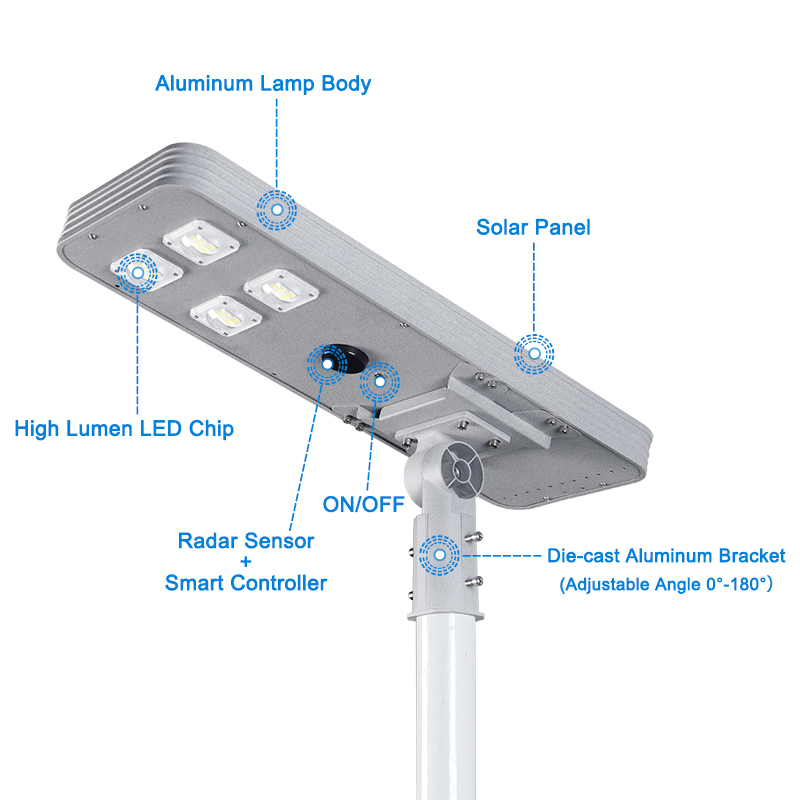 Aluminum Lamp Body

Solar Panel

High Lumen LED Chip

ON/OFF

Radar Sensor
+
Smart Controller

Die-cast Aluminum Bracket
(Adjustable Angle 0°-180°)