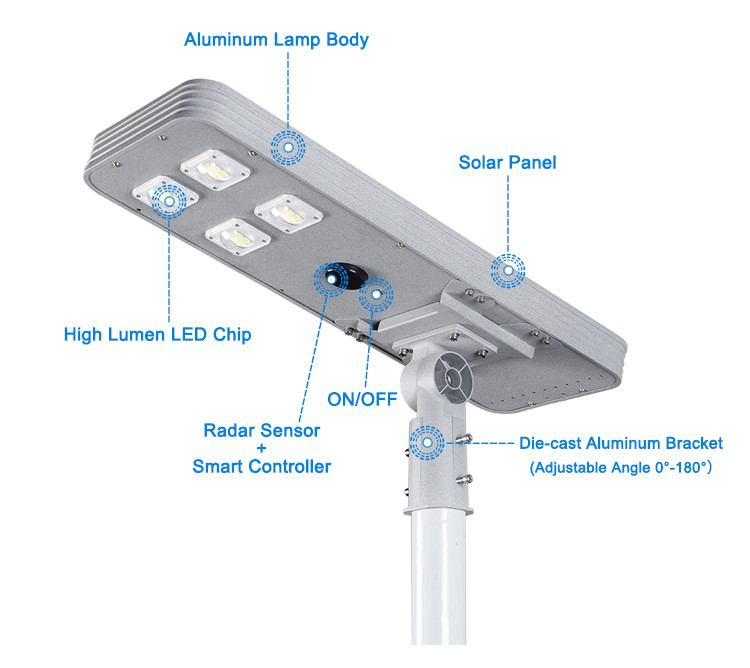 Aluminum Lamp Body

Solar Panel

High Lumen LED Chip

ON/OFF

Radar Sensor
+
Smart Controller

Die-cast Aluminum Bracket
(Adjustable Angle 0°-180°)