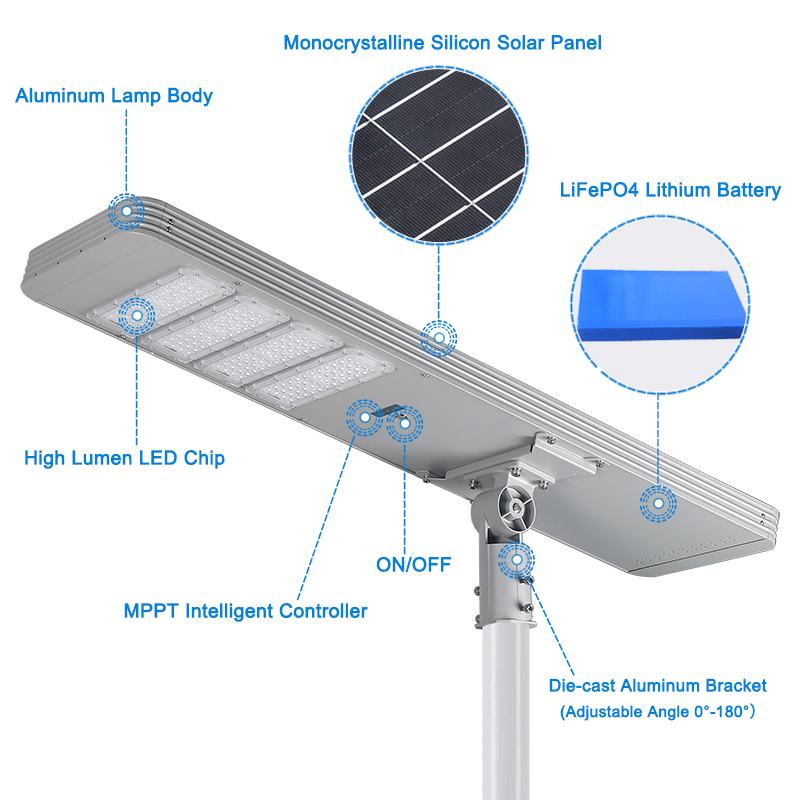 Monocrystalline Silicon Solar Panel

Aluminum Lamp Body

LiFePO4 Lithium Battery

High Lumen LED Chip

ON/OFF

MPPT Intelligent Controller

Die-cast Aluminum Bracket
(Adjustable Angle 0°-180°)