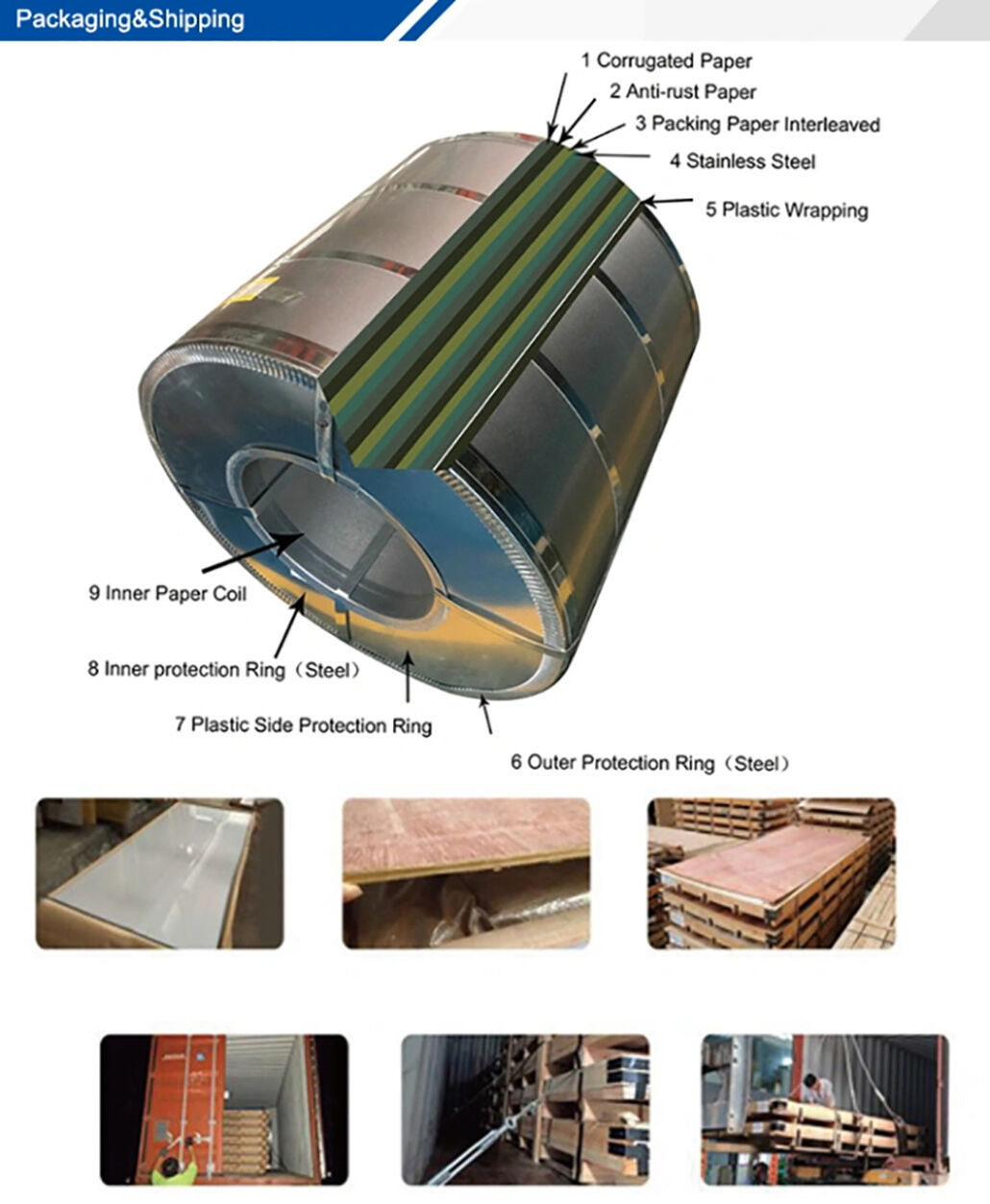 Packaging&Shipping

1 Corrugated Paper
2 Anti-rust Paper
3 Packing Paper Interleaved
4 Stainless Steel
5 Plastic Wrapping

9 Inner Paper Coil
8 Inner protection Ring（Steel）
7 Plastic Side Protection Ring
6 Outer Protection Ring（Steel）