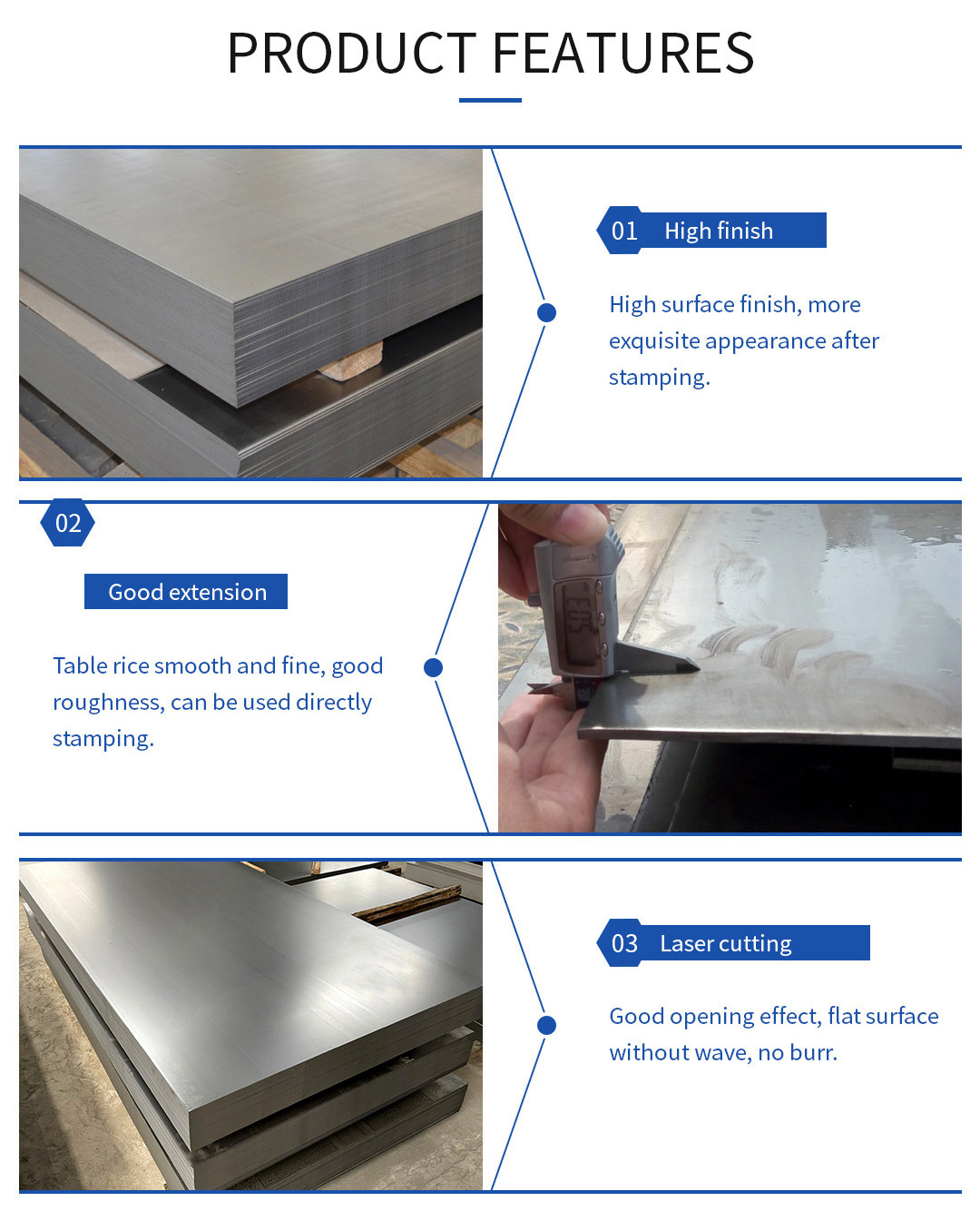 PRODUCT FEATURES

01 High finish

High surface finish, more exquisite appearance after stamping.

02

Good extension

Table rice smooth and fine, good roughness, can be used directly stamping.

5.03

03 Laser cutting

Good opening effect, flat surface without wave, no burr.