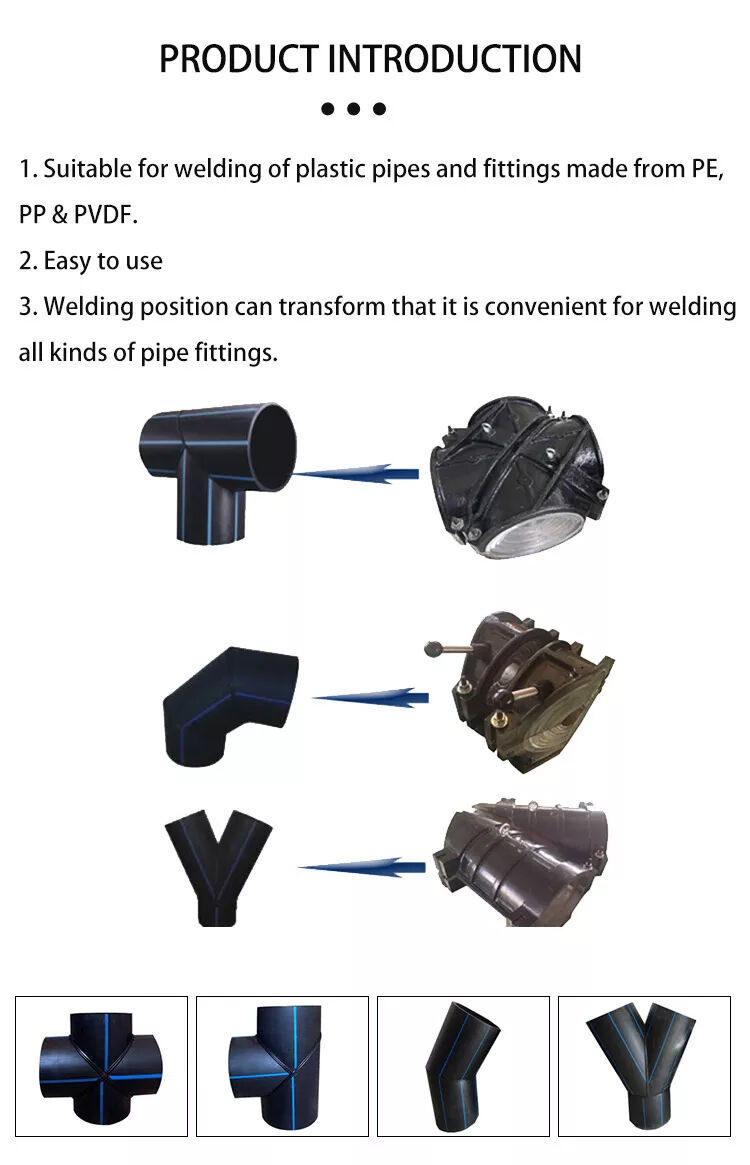 PRODUCT INTRODUCTION

1. Suitable for welding of plastic pipes and fittings made from PE, PP & PVDF.

2. Easy to use

3. Welding position can transform that it is convenient for welding all kinds of pipe fittings.