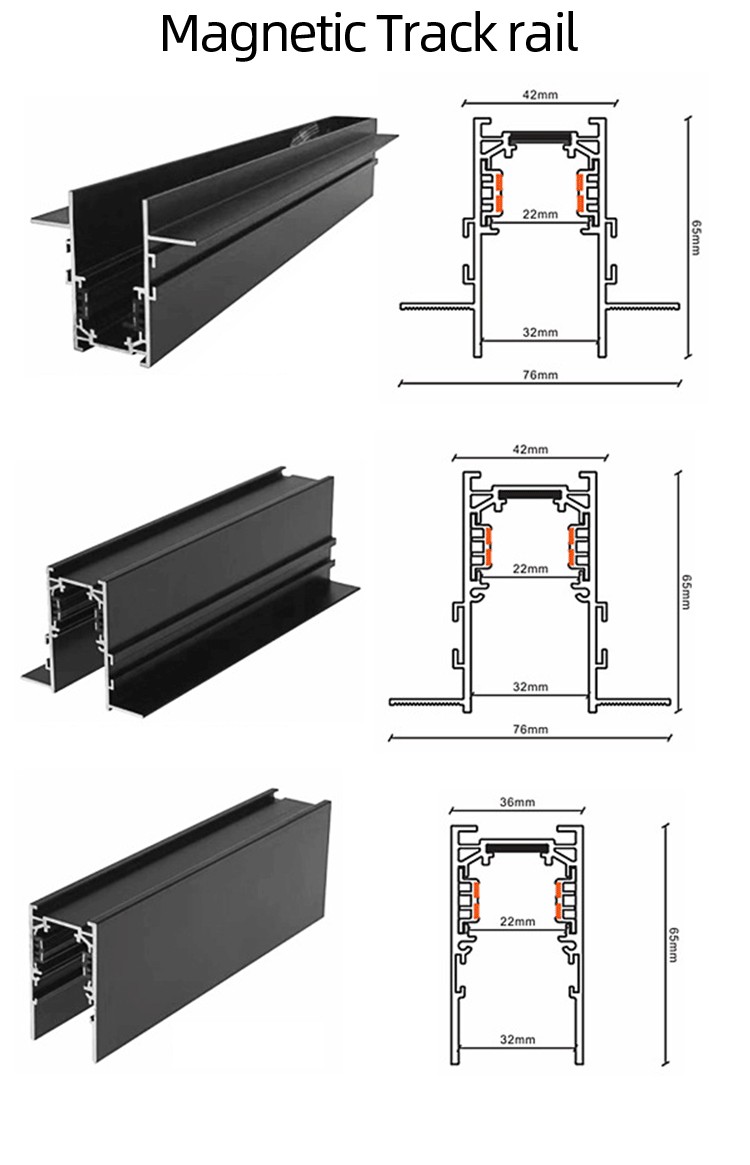 Magnetic Track rail

42mm
22mm
65mm
32mm
76mm

42mm
22mm
65mm
32mm
76mm

36mm
22mm
65mm
32mm