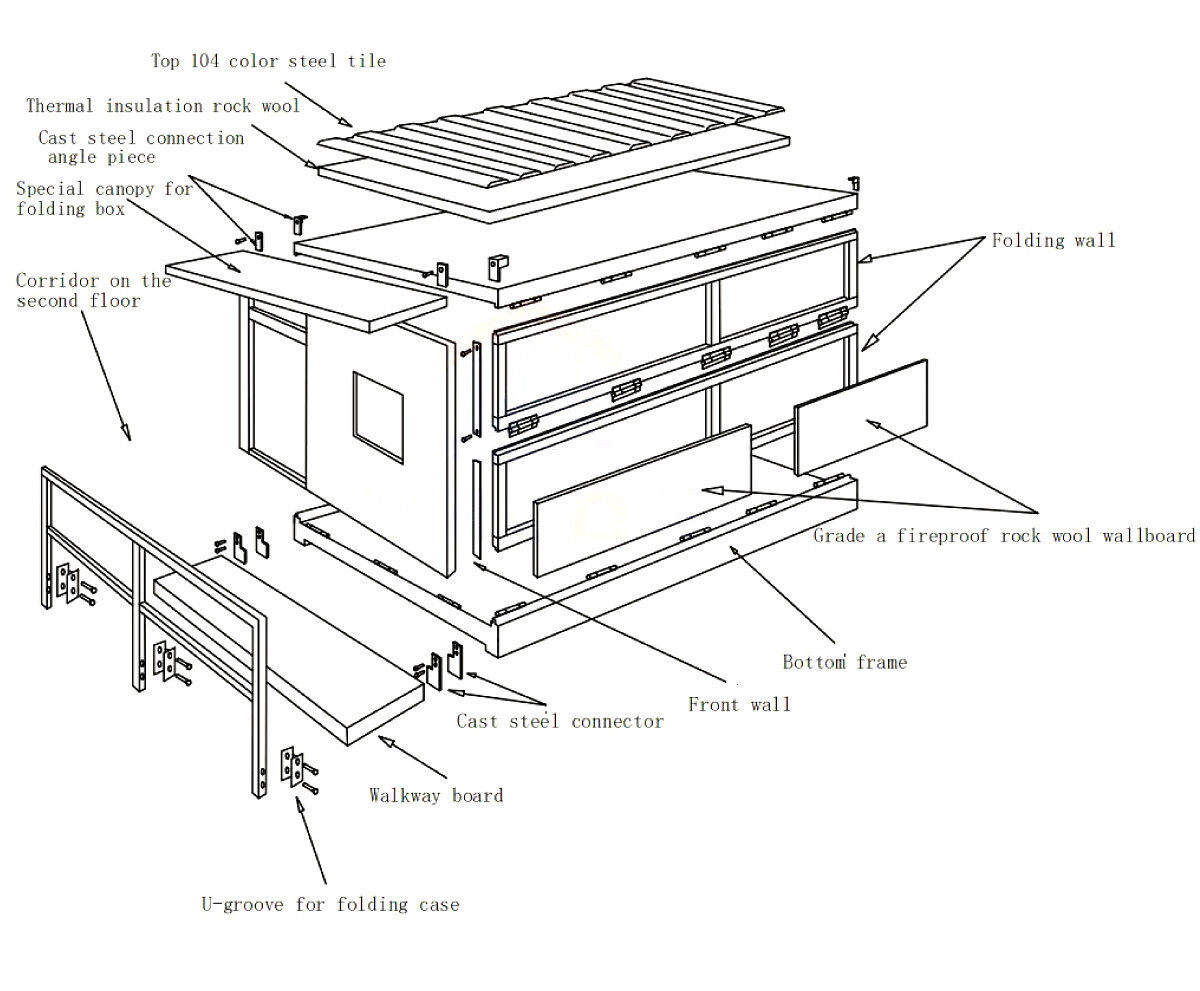 Top 104 color steel tile

Thermal insulation rock wool

Cast steel connection angle piece

Special canopy for folding box

Corridor on the second floor

Folding wall

Grade a fireproof rock wool wallboard

Bottom frame

Front wall

Cast steel connector

Walkway board

U-groove for folding case