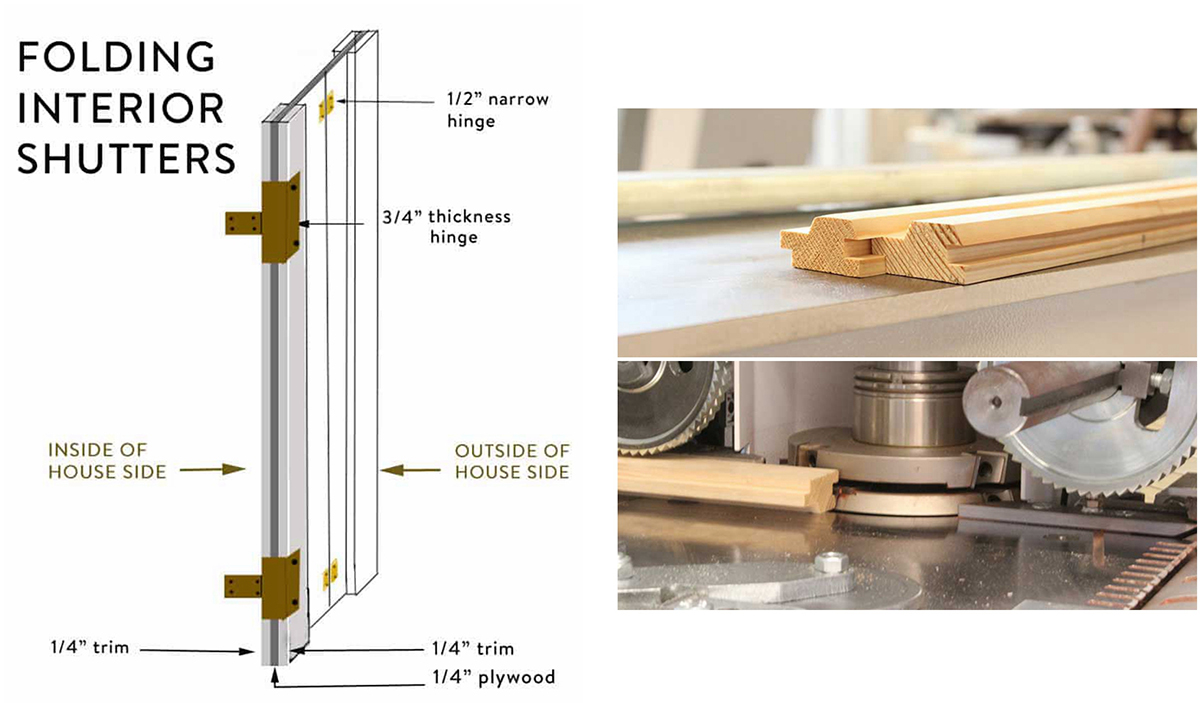 FOLDING INTERIOR SHUTTERS

1/2" narrow hinge

3/4" thickness hinge

INSIDE OF HOUSE SIDE

OUTSIDE OF HOUSE SIDE

1/4" trim

1/4" trim

1/4" plywood