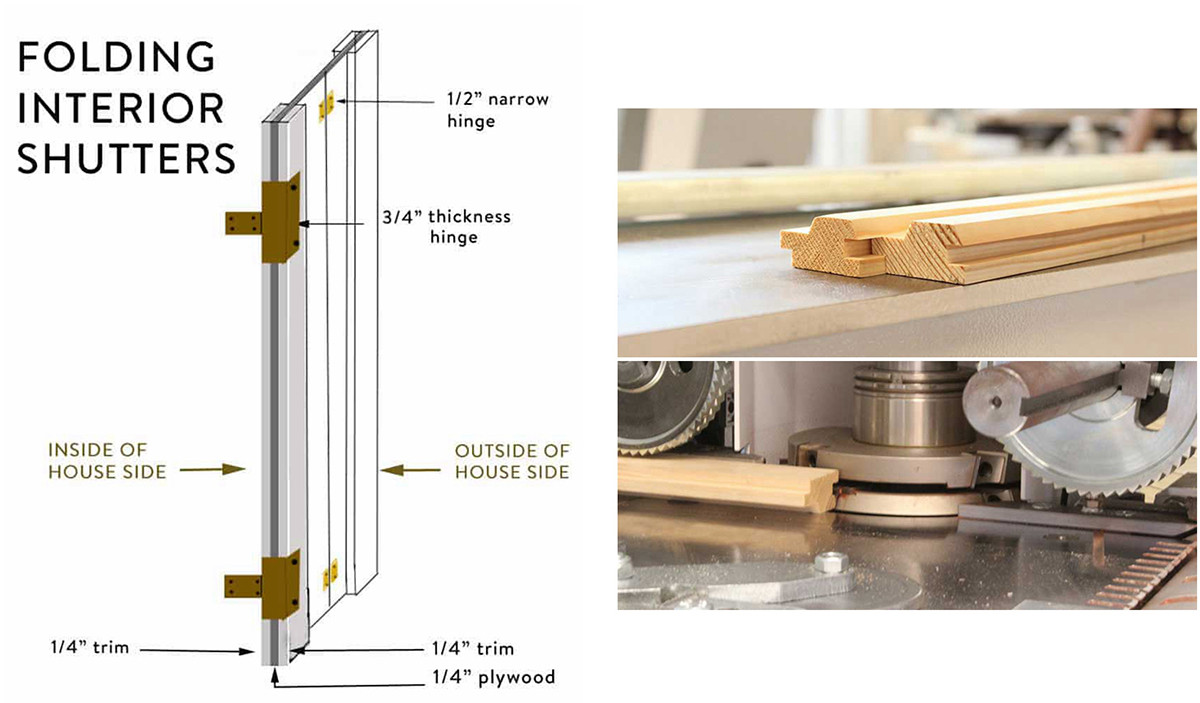 FOLDING INTERIOR SHUTTERS

1/2" narrow hinge

3/4" thickness hinge

INSIDE OF HOUSE SIDE

OUTSIDE OF HOUSE SIDE

1/4" trim

1/4" trim

1/4" plywood