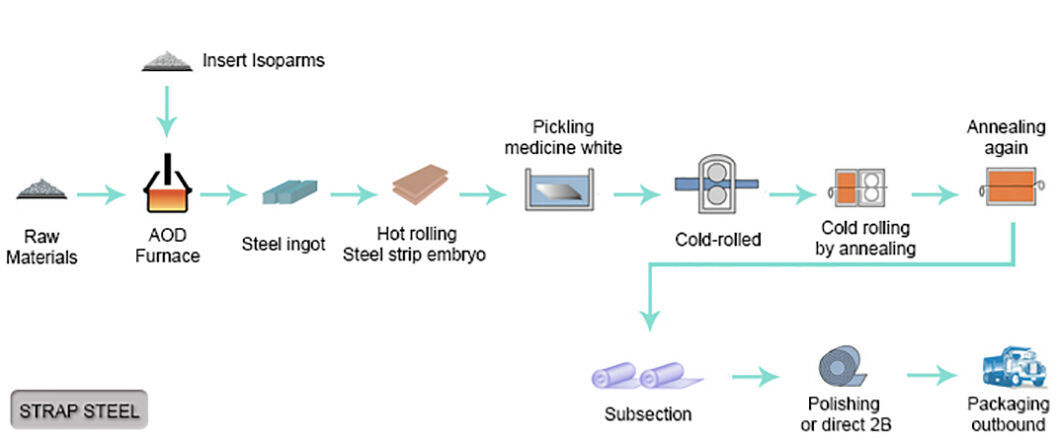 Insert Isoparms

Raw Materials

AOD Furnace

Steel ingot

Hot rolling Steel strip embryo

Pickling medicine white

Cold-rolled

Cold rolling by annealing

Annealing again

Subsection

Polishing or direct 2B

Packaging outbound

STRAP STEEL