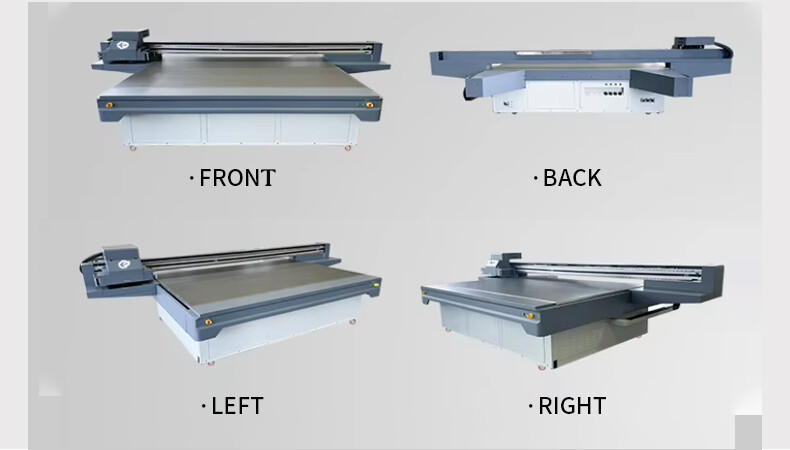 · FRONT

· BACK

· LEFT

· RIGHT