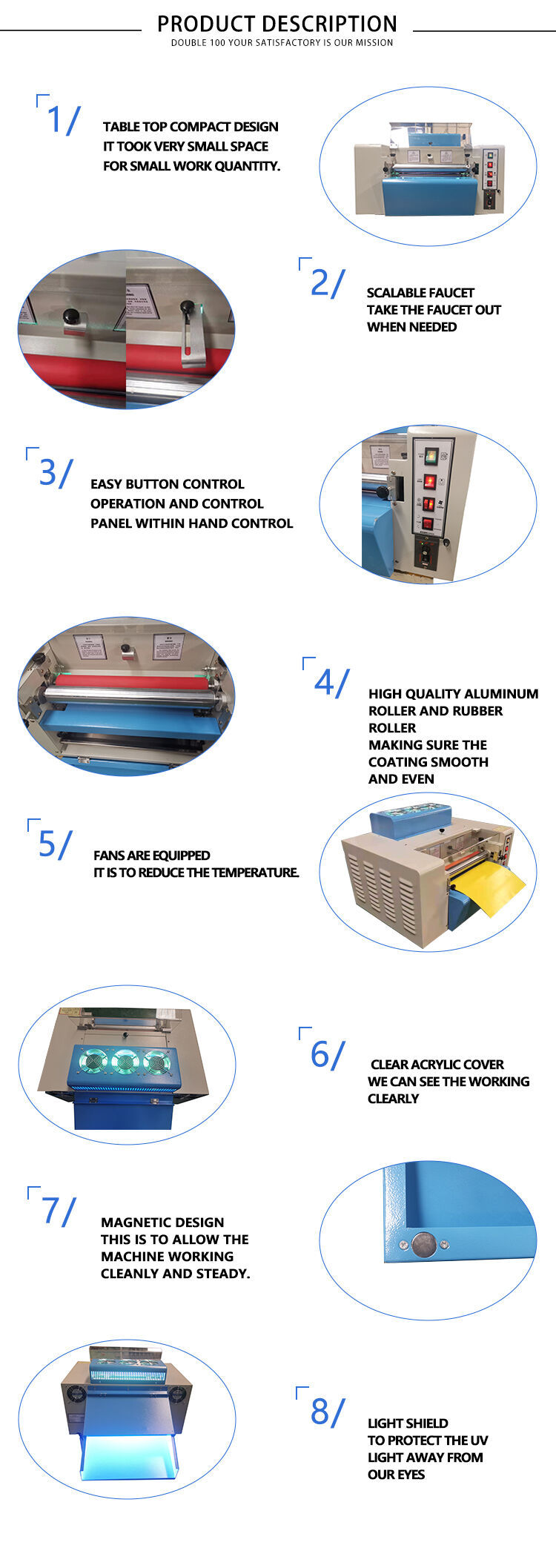 PRODUCT DESCRIPTION
DOUBLE 100 YOUR SATISFACTORY IS OUR MISSION

1/
TABLE TOP COMPACT DESIGN
IT TOOK VERY SMALL SPACE
FOR SMALL WORK QUANTITY.

2/
SCALABLE FAUCET
TAKE THE FAUCET OUT
WHEN NEEDED

3/
EASY BUTTON CONTROL
OPERATION AND CONTROL
PANEL WITHIN HAND CONTROL

4/
HIGH QUALITY ALUMINUM
ROLLER AND RUBBER
ROLLER
MAKING SURE THE
COATING SMOOTH
AND EVEN

5/
FANS ARE EQUIPPED
IT IS TO REDUCE THE TEMPERATURE.

6/
CLEAR ACRYLIC COVER
WE CAN SEE THE WORKING
CLEARLY

7/
MAGNETIC DESIGN
THIS IS TO ALLOW THE
MACHINE WORKING
CLEANLY AND STEADY.

8/
LIGHT SHIELD
TO PROTECT THE UV
LIGHT AWAY FROM
OUR EYES