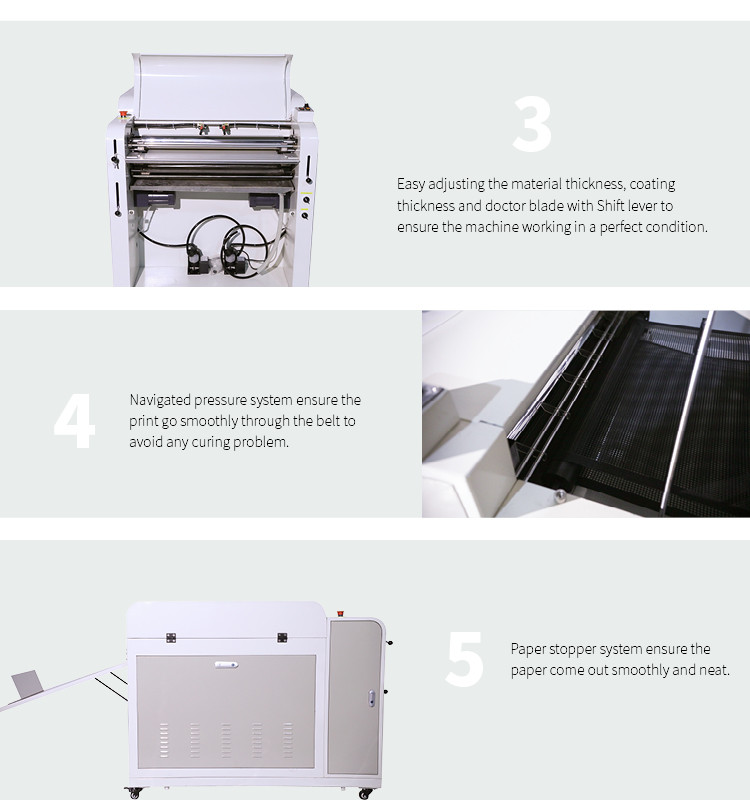 3

Easy adjusting the material thickness, coating thickness and doctor blade with Shift lever to ensure the machine working in a perfect condition.

4

Navigated pressure system ensure the print go smoothly through the belt to avoid any curing problem.

5

Paper stopper system ensure the paper come out smoothly and neat.