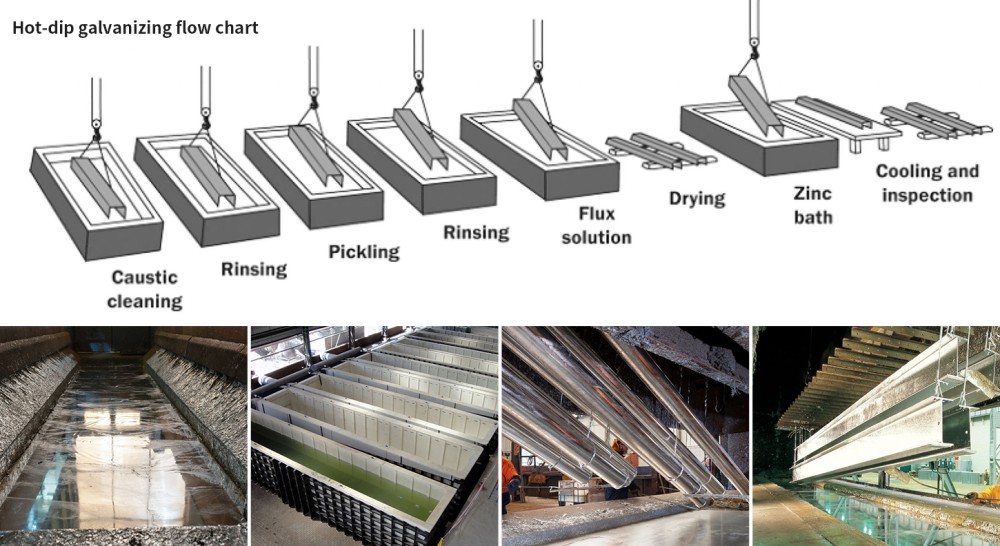 Hot-dip galvanizing flow chart

Caustic cleaning

Rinsing

Pickling

Rinsing

Flux solution

Drying

Zinc bath

Cooling and inspection