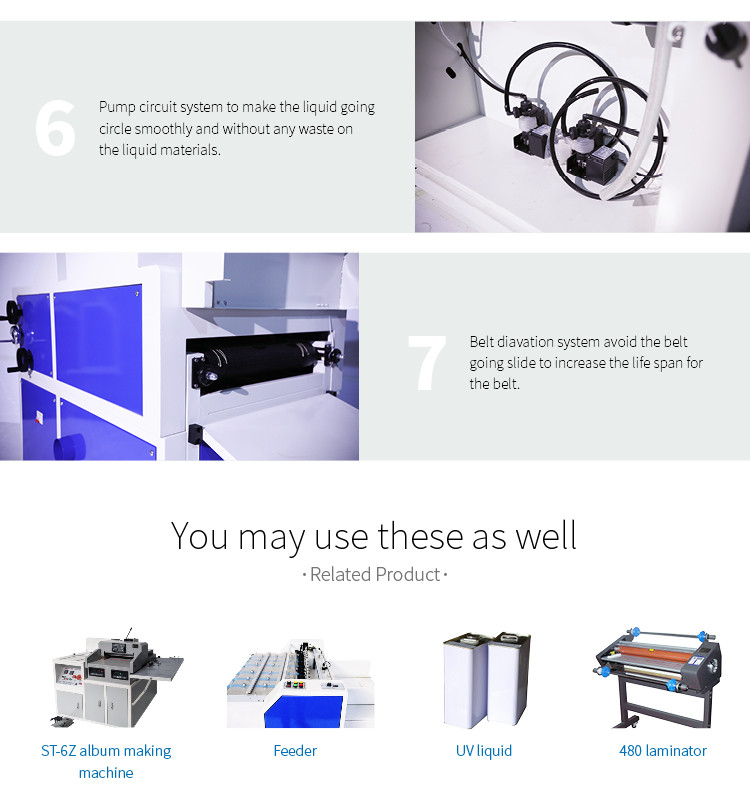 6

Pump circuit system to make the liquid going circle smoothly and without any waste on the liquid materials.

7

Belt diavation system avoid the belt going slide to increase the life span for the belt.

You may use these as well

· Related Product ·

ST-6Z album making machine

Feeder

UV liquid

480 laminator