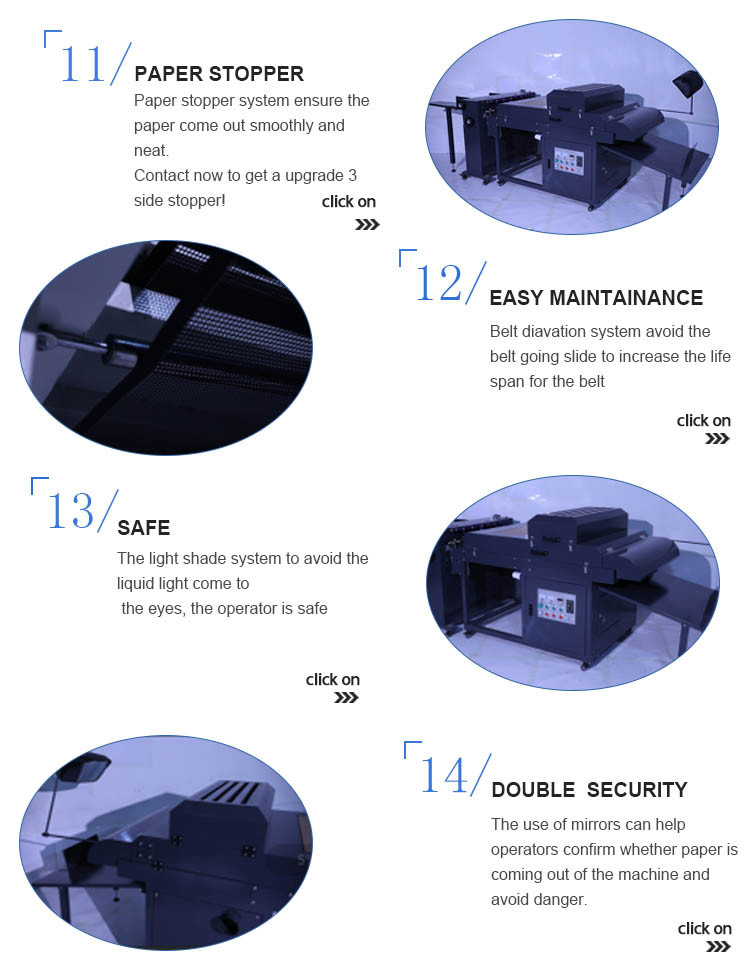 11/ PAPER STOPPER

Paper stopper system ensure the paper come out smoothly and neat.
Contact now to get a upgrade 3 side stopper!

click on

12/ EASY MAINTAINANCE

Belt diavation system avoid the belt going slide to increase the life span for the belt

click on

13/ SAFE

The light shade system to avoid the liquid light come to
the eyes, the operator is safe

click on

14/ DOUBLE SECURITY

The use of mirrors can help operators confirm whether paper is coming out of the machine and avoid danger.

click on