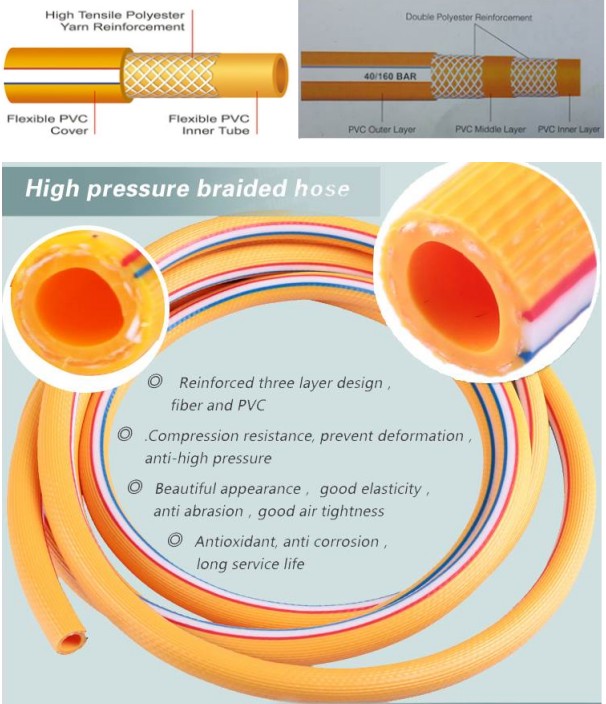 High Tensile Polyester Yarn Reinforcement

Flexible PVC Cover

Flexible PVC Inner Tube

Double Polyester Reinforcement

40/160 BAR

PVC Outer Layer

PVC Middle Layer

PVC Inner Layer

High pressure braided hose

◎ Reinforced three layer design , fiber and PVC

◎ .Compression resistance, prevent deformation , anti-high pressure

◎ Beautiful appearance , good elasticity , anti abrasion , good air tightness

◎ Antioxidant, anti corrosion , long service life