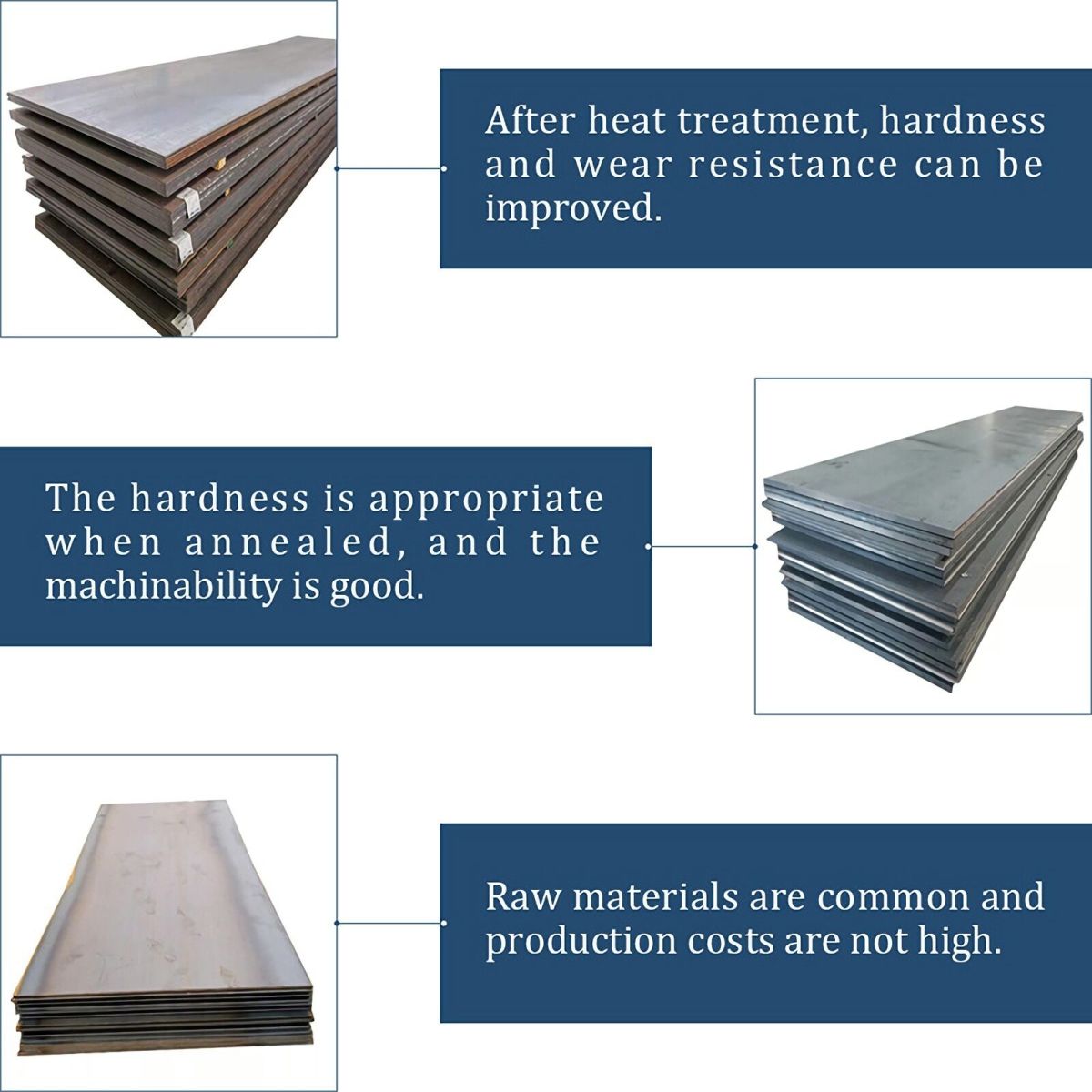 After heat treatment, hardness and wear resistance can be improved.

The hardness is appropriate when annealed, and the machinability is good.

Raw materials are common and production costs are not high.