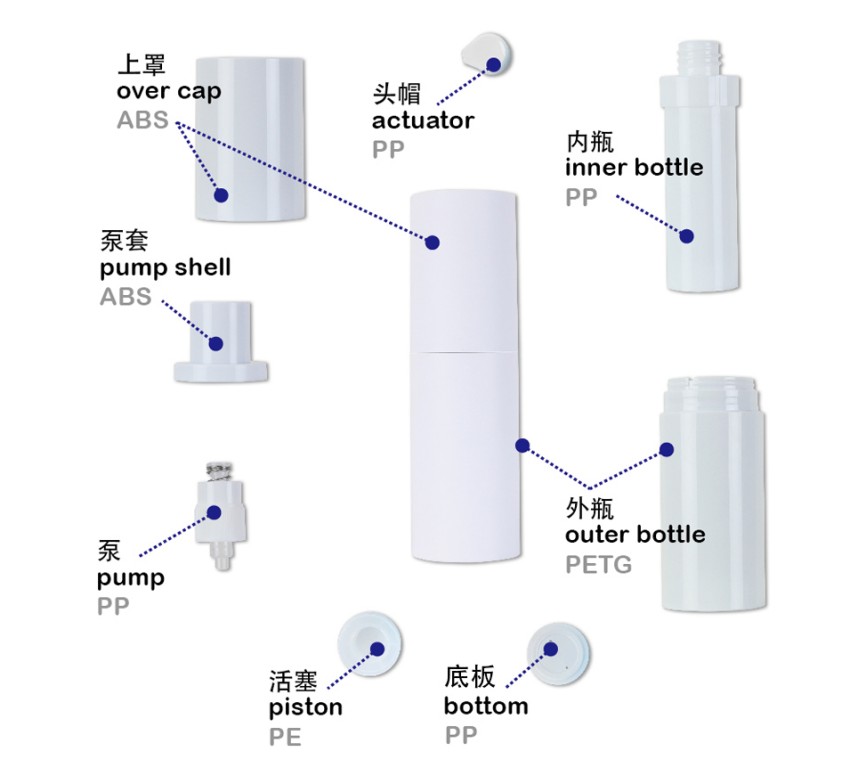 上罩
over cap
ABS

头帽
actuator
PP

内瓶
inner bottle
PP

泵套
pump shell
ABS

泵
pump
PP

外瓶
outer bottle
PETG

活塞
piston
PE

底板
bottom
PP