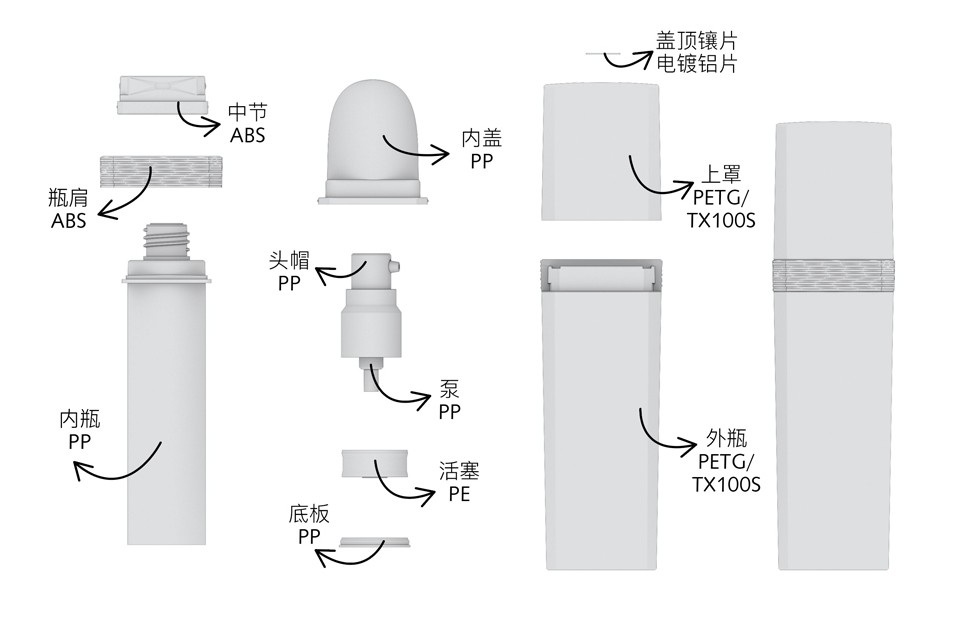 中节
ABS

瓶肩
ABS

内瓶
PP

内盖
PP

头帽
PP

泵
PP

活塞
PE

底板
PP

盖顶镶片
电镀铝片

上罩
PETG/
TX100S

外瓶
PETG/
TX100S