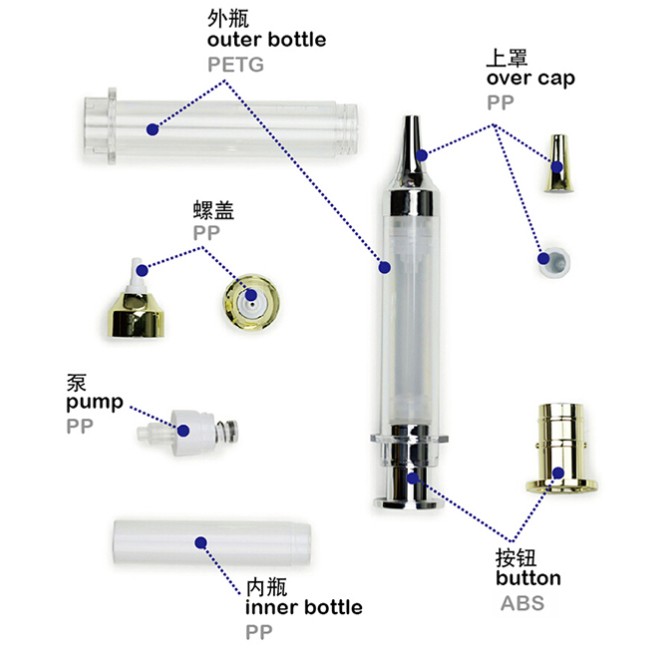 外瓶
outer bottle
PETG

上罩
over cap
PP

螺盖
PP

泵
pump
PP

按钮
button
ABS

内瓶
inner bottle
PP