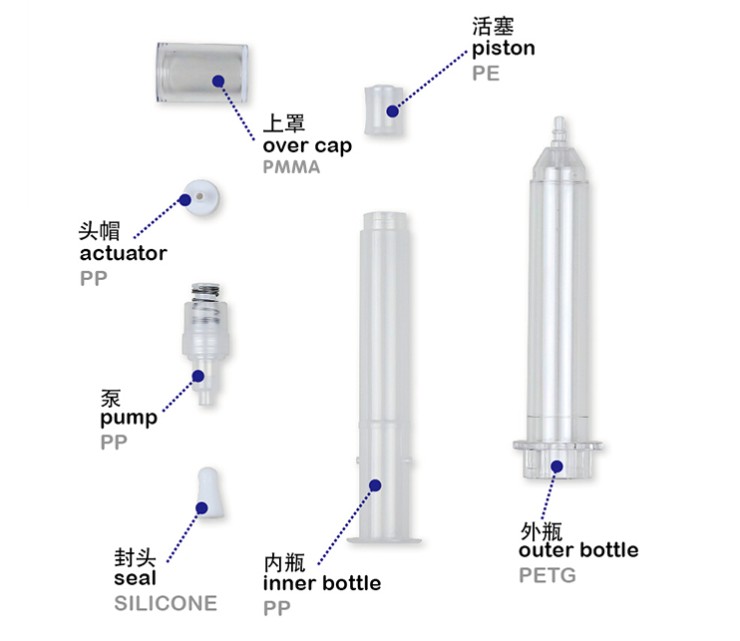 活塞
piston
PE

上罩
over cap
PMMA

头帽
actuator
PP

泵
pump
PP

封头
seal
SILICONE

内瓶
inner bottle
PP

外瓶
outer bottle
PETG