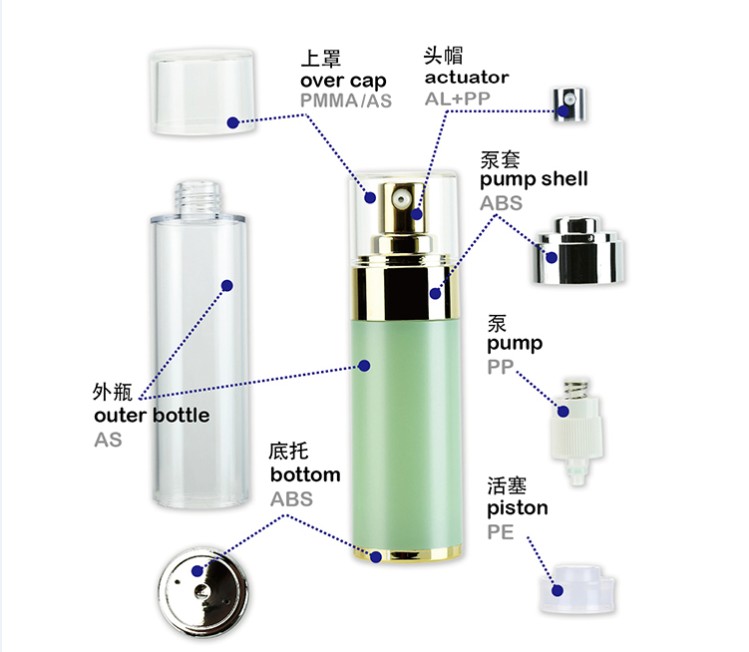 上罩
over cap
PMMA/AS

头帽
actuator
AL+PP

泵套
pump shell
ABS

泵
pump
PP

外瓶
outer bottle
AS

底托
bottom
ABS

活塞
piston
PE