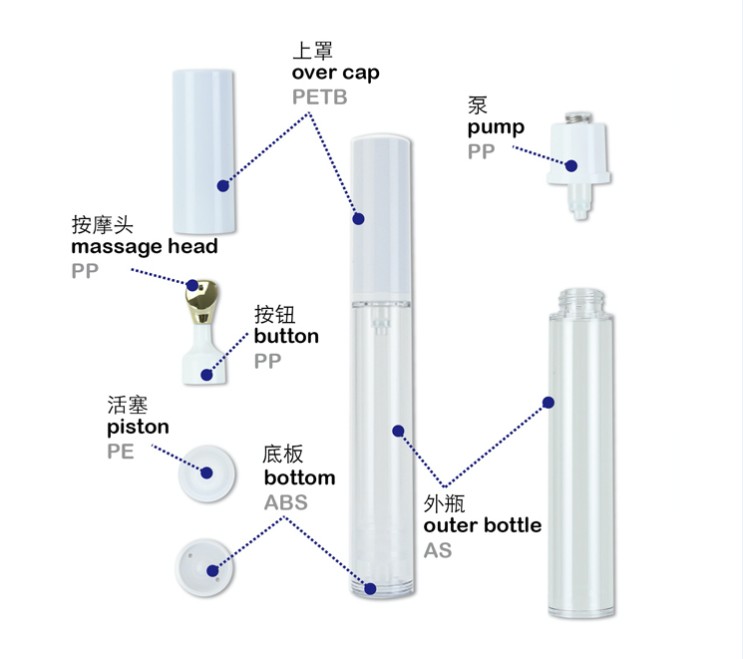 上罩
over cap
PETB

泵
pump
PP

按摩头
massage head
PP

按钮
button
PP

活塞
piston
PE

底板
bottom
ABS

外瓶
outer bottle
AS