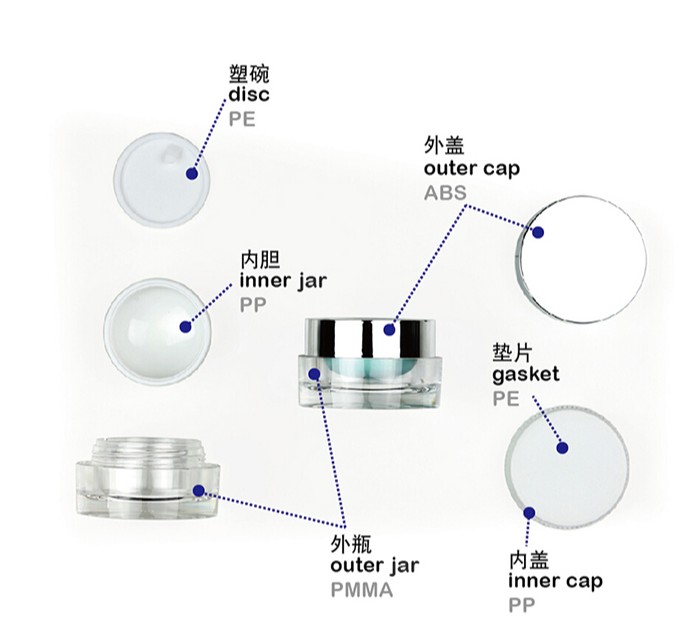 塑碗
disc
PE

外盖
outer cap
ABS

内胆
inner jar
PP

垫片
gasket
PE

外瓶
outer jar
PMMA

内盖
inner cap
PP