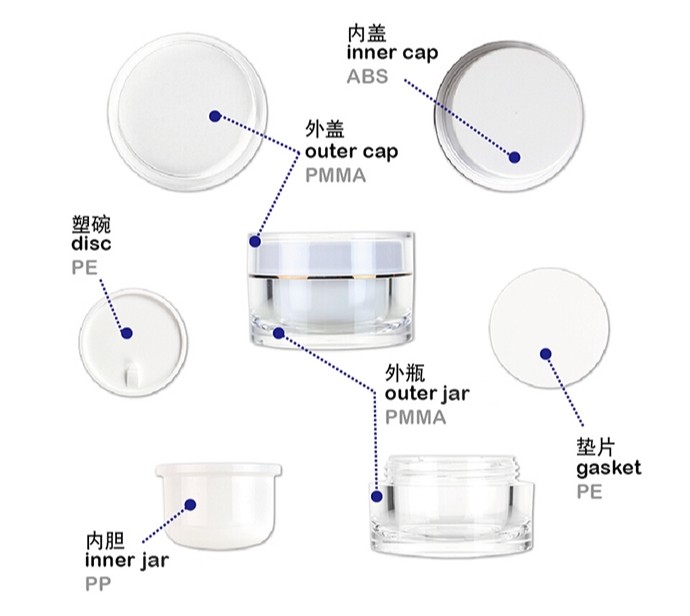 内盖
inner cap
ABS

外盖
outer cap
PMMA

塑碗
disc
PE

外瓶
outer jar
PMMA

垫片
gasket
PE

内胆
inner jar
PP