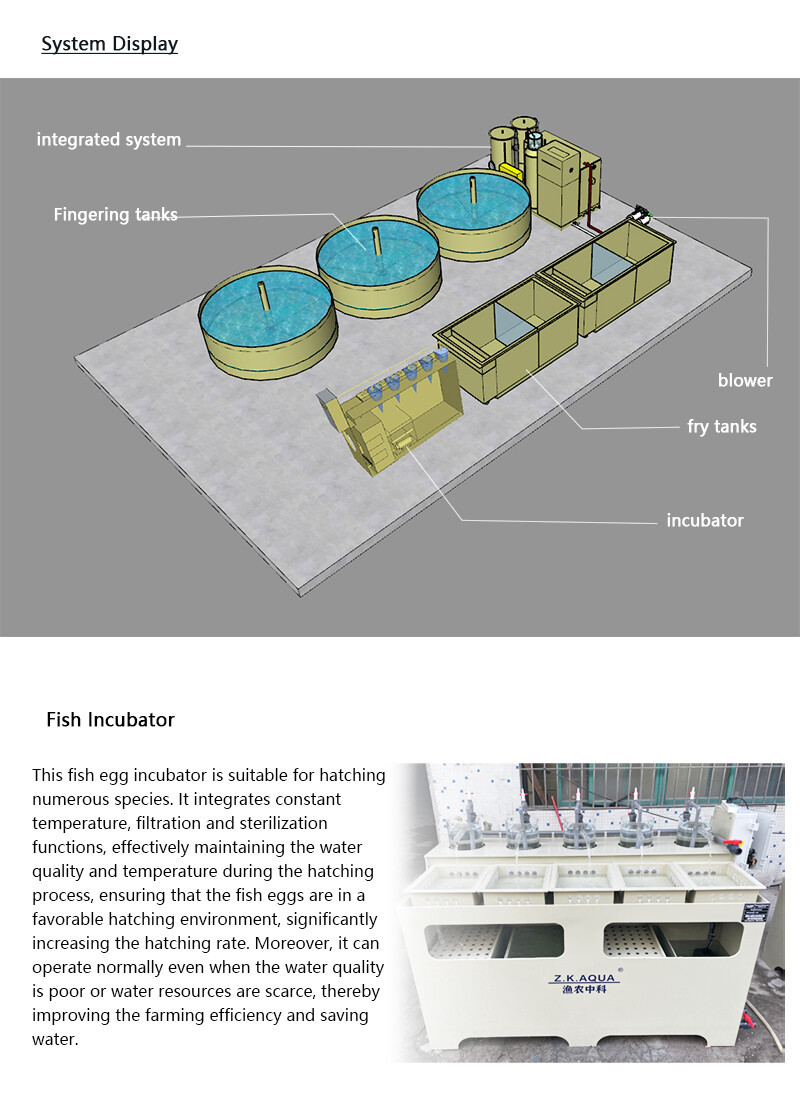 System Display

integrated system

Fingering tanks

blower

fry tanks

incubator

Fish Incubator

This fish egg incubator is suitable for hatching numerous species. It integrates constant temperature, filtration and sterilization functions, effectively maintaining the water quality and temperature during the hatching process, ensuring that the fish eggs are in a favorable hatching environment, significantly increasing the hatching rate. Moreover, it can operate normally even when the water quality is poor or water resources are scarce, thereby improving the farming efficiency and saving water.

Z.K.AQUA
渔农中科