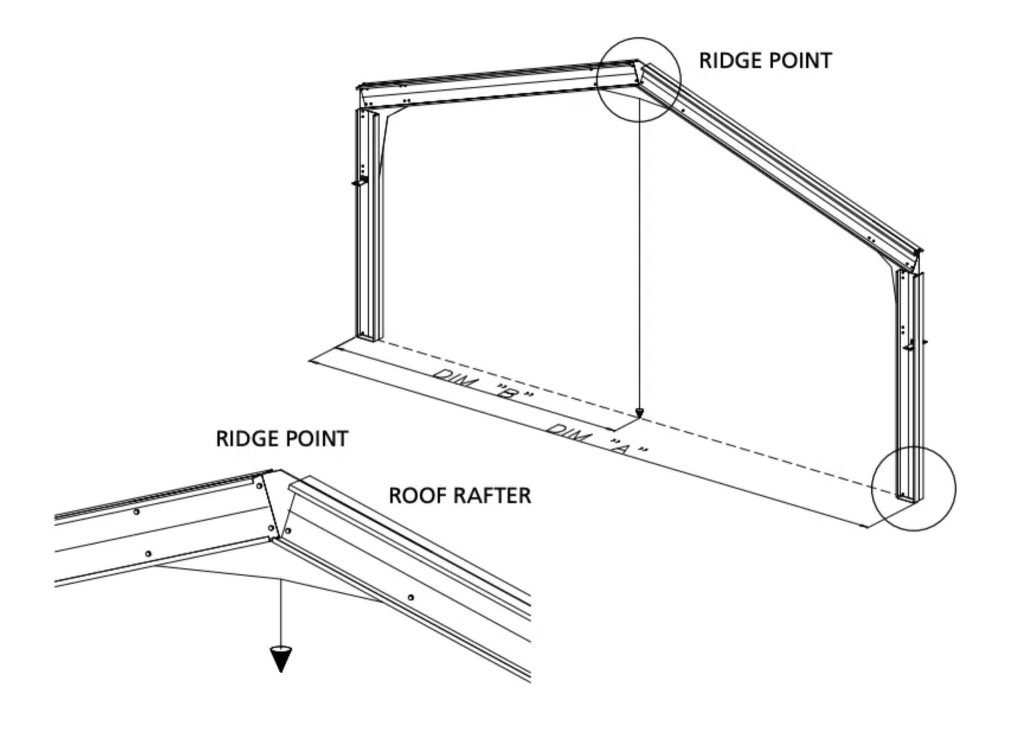 RIDGE POINT

DIM "B"

DIM "A"

RIDGE POINT

ROOF RAFTER