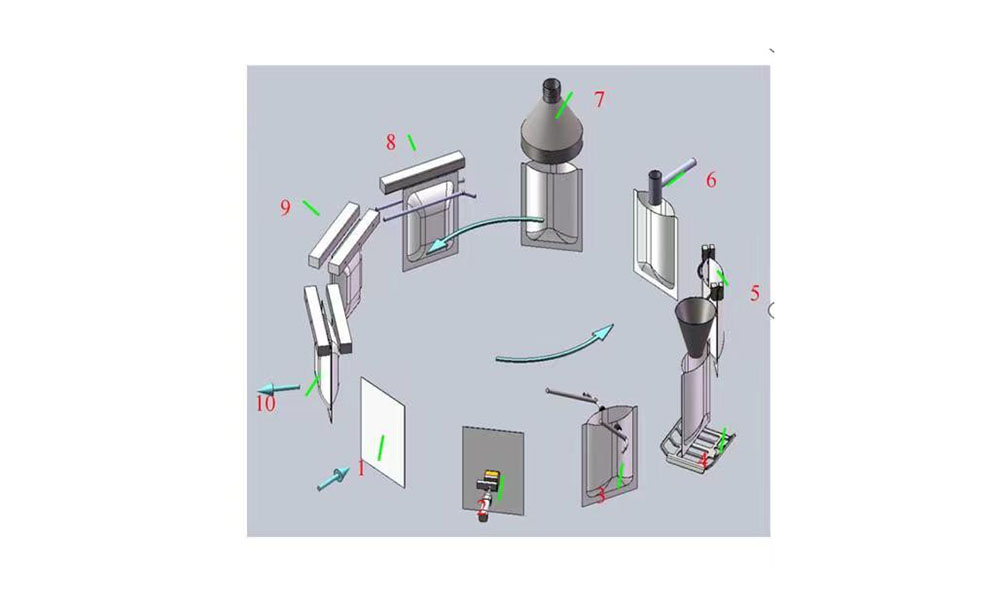 7
8
6
9
5
10
1
2
3
4