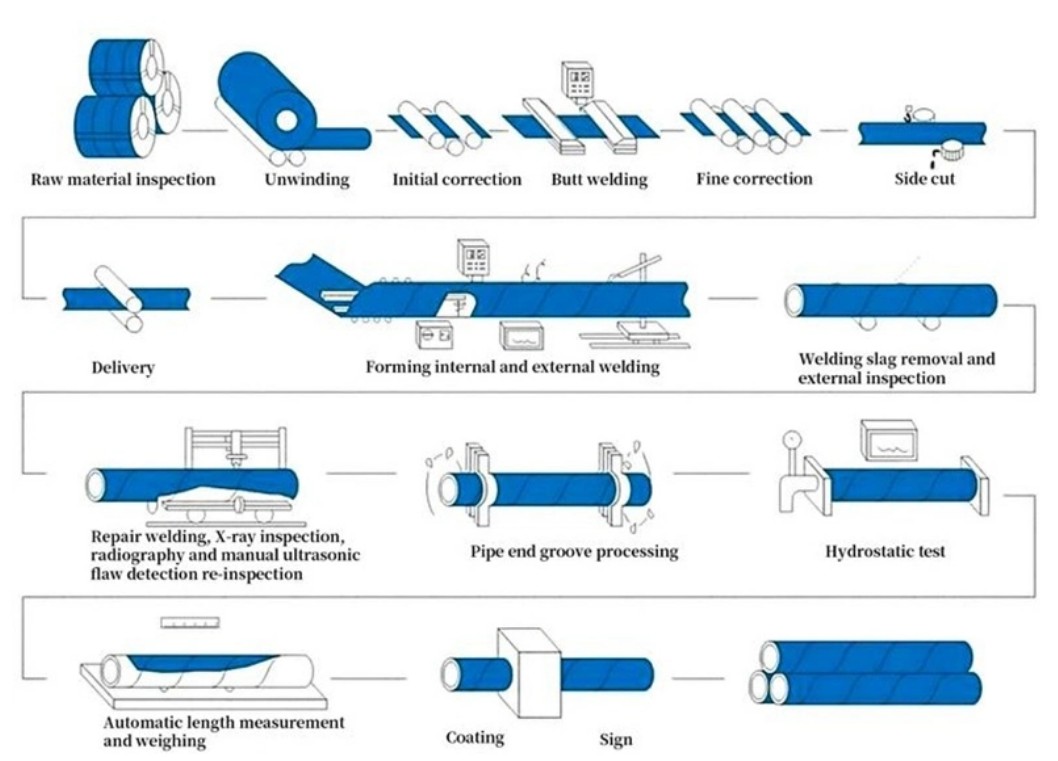 Raw material inspection

Unwinding

Initial correction

Butt welding

Fine correction

Side cut

Delivery

Forming internal and external welding

Welding slag removal and external inspection

Repair welding, X-ray inspection, radiography and manual ultrasonic flaw detection re-inspection

Pipe end groove processing

Hydrostatic test

Automatic length measurement and weighing

Coating

Sign