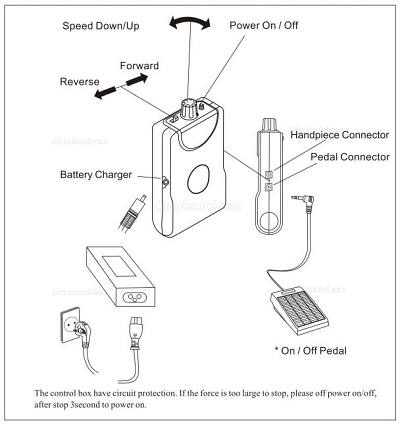 Speed Down/Up

Power On / Off

Forward

Reverse

Handpiece Connector

Pedal Connector

Battery Charger

* On / Off Pedal

The control box have circuit protection. If the force is too large to stop, please off power on/off, after stop 3second to power on.