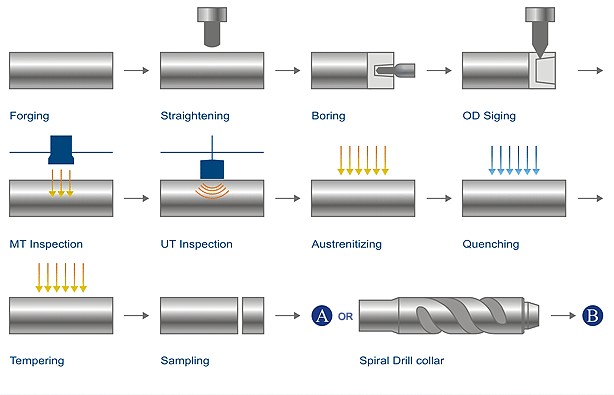 Forging

Straightening

Boring

OD Siging

MT Inspection

UT Inspection

Austrenitizing

Quenching

Tempering

Sampling

A OR

B

Spiral Drill collar