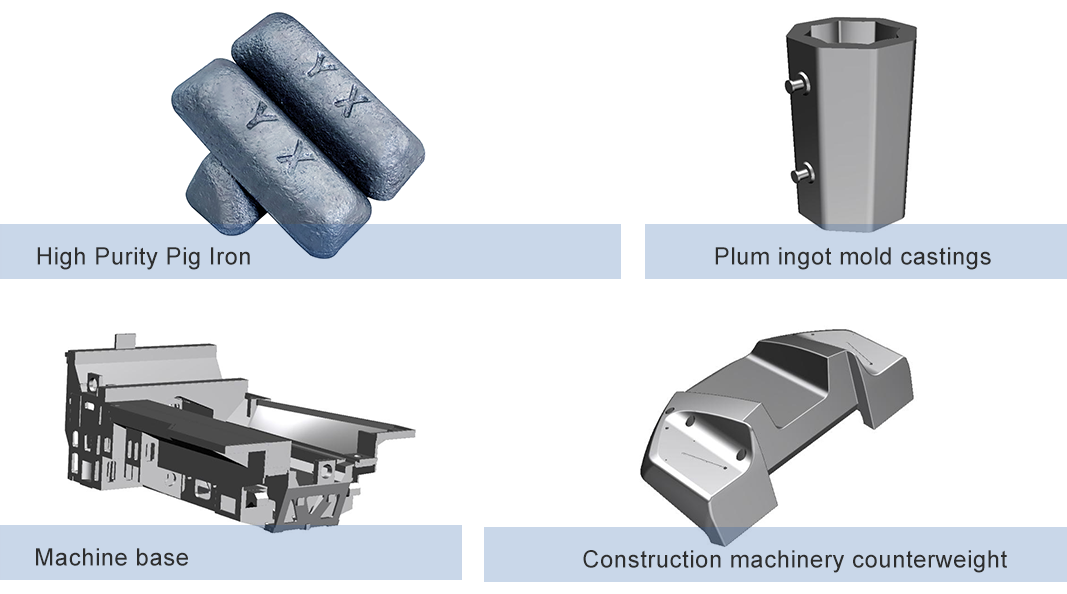 YX
YX

High Purity Pig Iron

Plum ingot mold castings

Machine base

Construction machinery counterweight