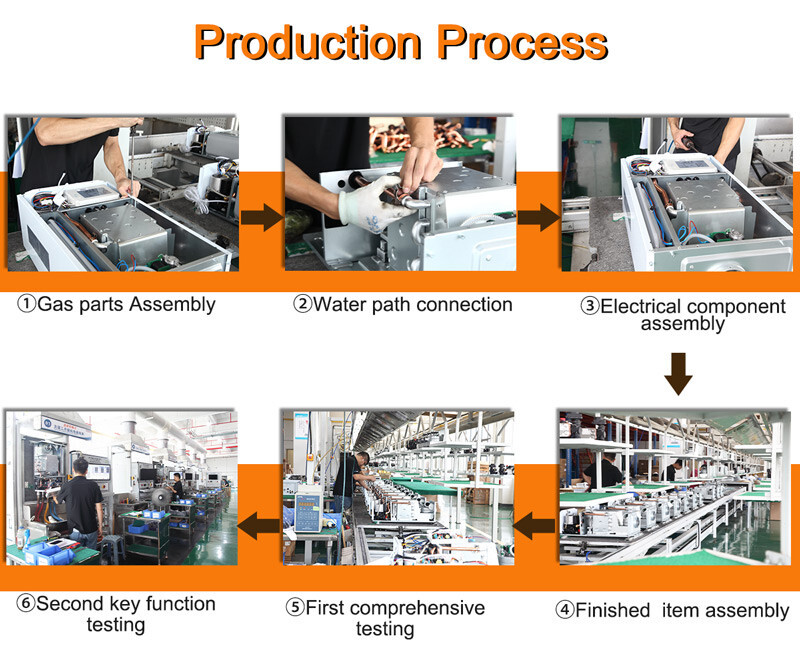 Production Process

①Gas parts Assembly

②Water path connection

③Electrical component assembly

⑥Second key function testing

⑤First comprehensive testing

④Finished item assembly