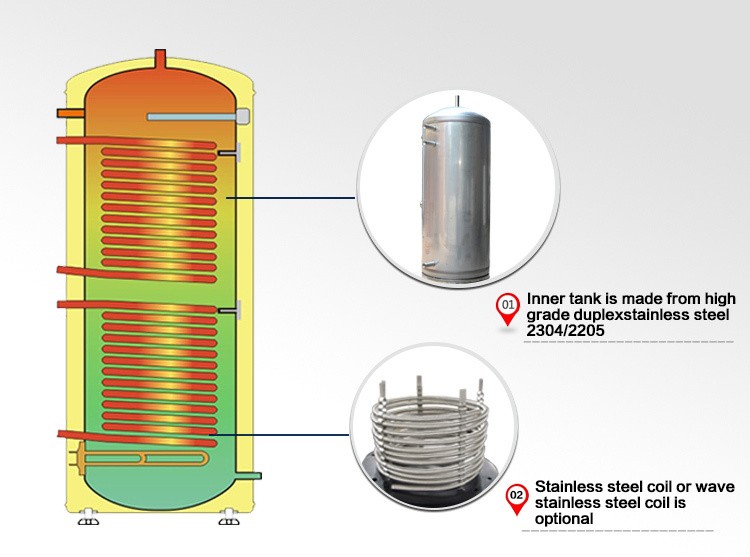 01
Inner tank is made from high grade duplexstainless steel 2304/2205

02
Stainless steel coil or wave stainless steel coil is optional