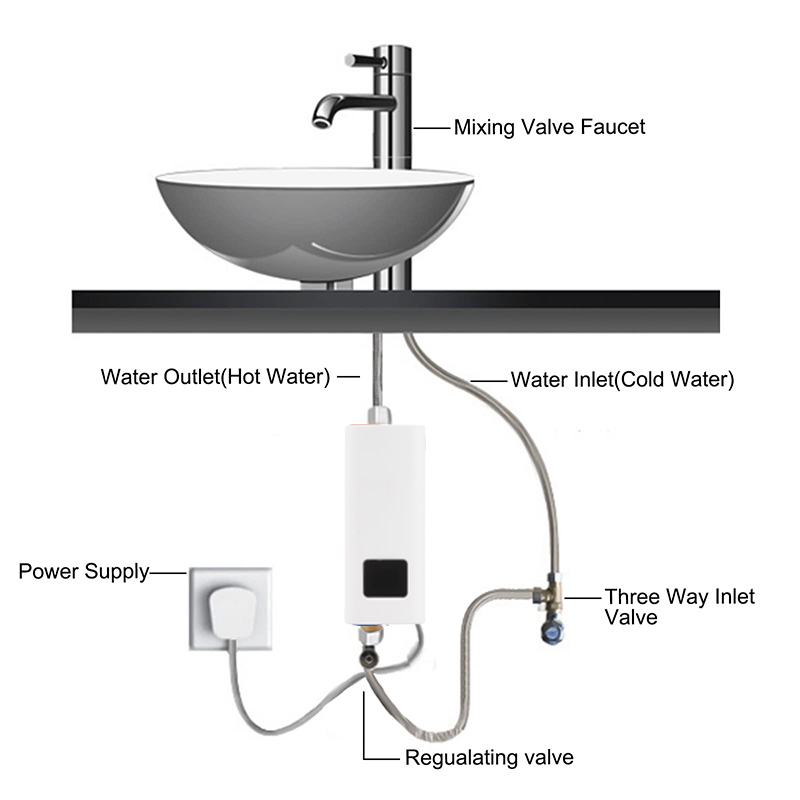 Mixing Valve Faucet

Water Outlet(Hot Water)

Water Inlet(Cold Water)

Power Supply

Three Way Inlet Valve

Regualating valve