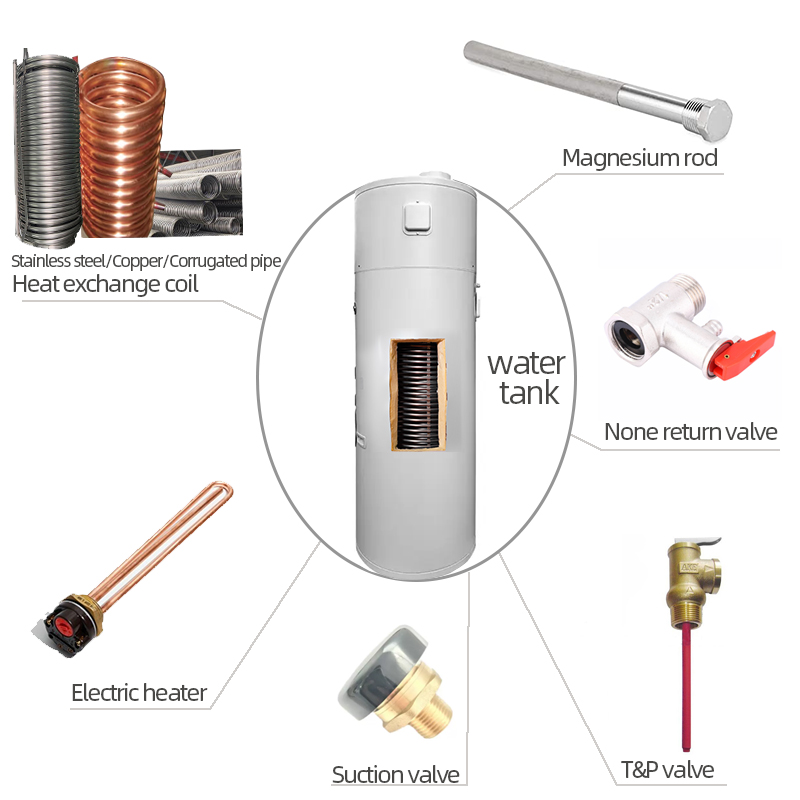 Stainless steel/Copper/Corrugated pipe
Heat exchange coil

Magnesium rod

water tank

None return valve

Electric heater

Suction valve

T&P valve