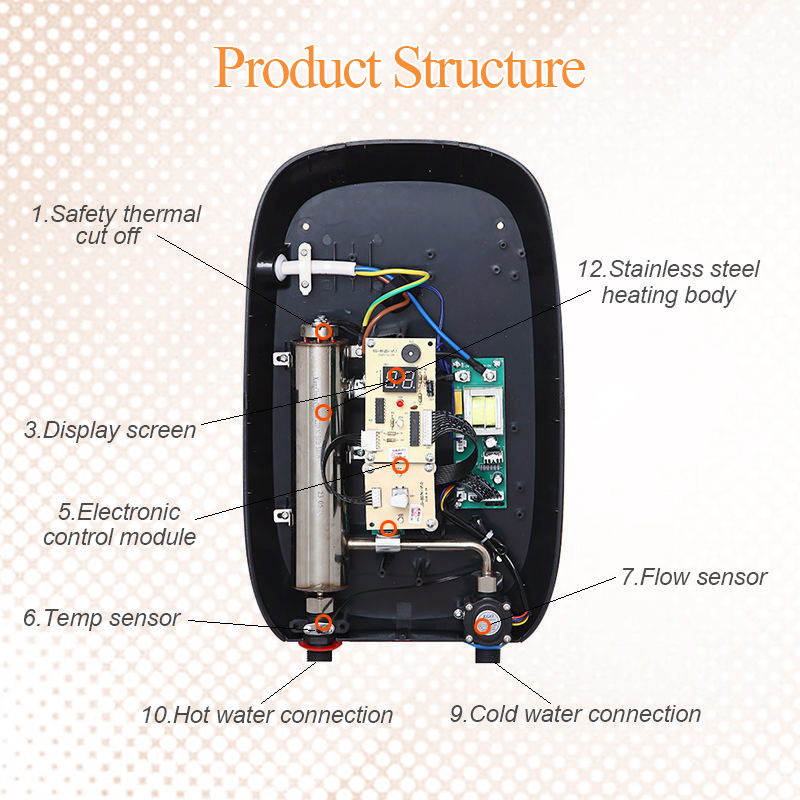 Product Structure

1.Safety thermal cut off

12.Stainless steel heating body

3.Display screen

5.Electronic control module

7.Flow sensor

6.Temp sensor

10.Hot water connection

9.Cold water connection