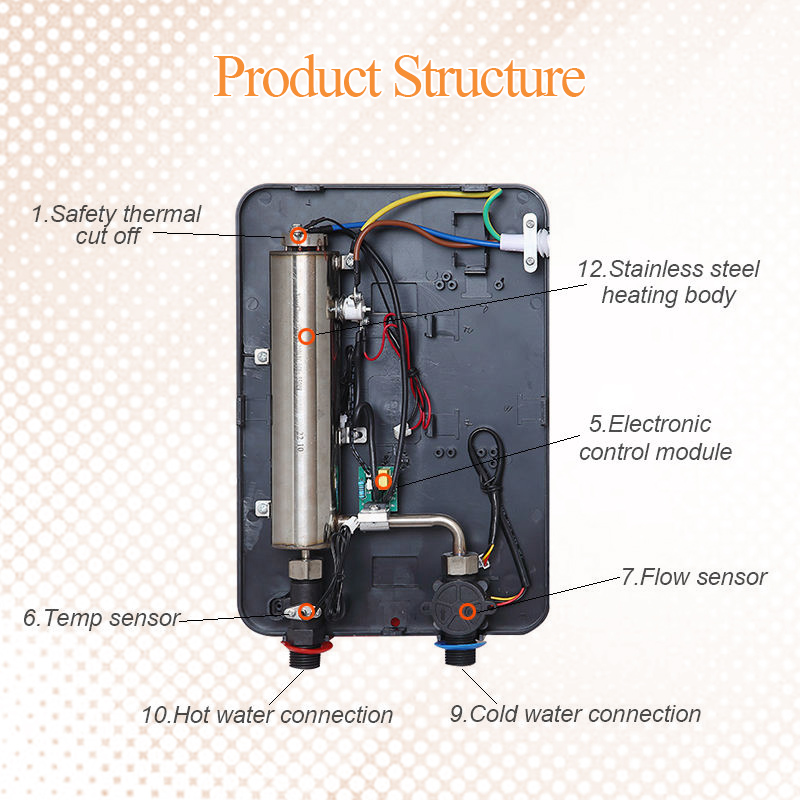 Product Structure

1.Safety thermal cut off

12.Stainless steel heating body

5.Electronic control module

7.Flow sensor

6.Temp sensor

10.Hot water connection

9.Cold water connection