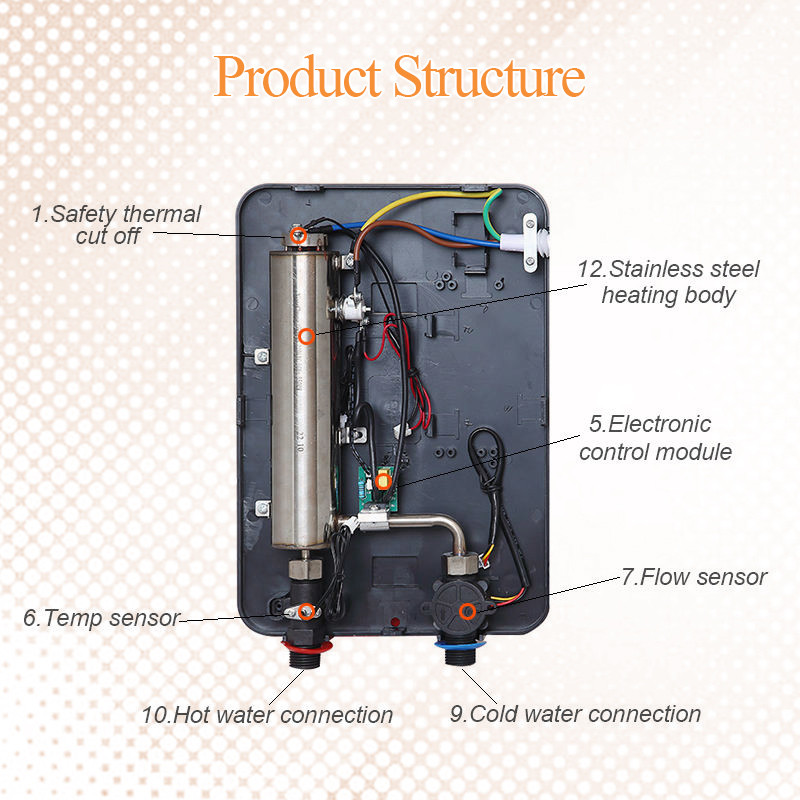 Product Structure

1.Safety thermal cut off

12.Stainless steel heating body

5.Electronic control module

7.Flow sensor

6.Temp sensor

10.Hot water connection

9.Cold water connection