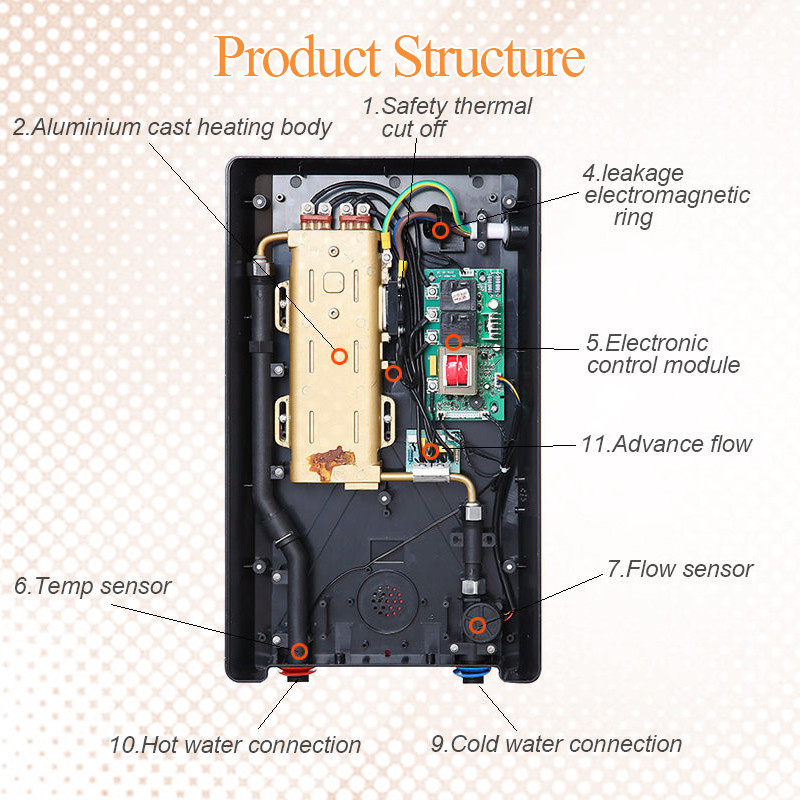 Product Structure

2.Aluminium cast heating body

1.Safety thermal cut off

4.leakage electromagnetic ring

5.Electronic control module

11.Advance flow

6.Temp sensor

7.Flow sensor

10.Hot water connection

9.Cold water connection