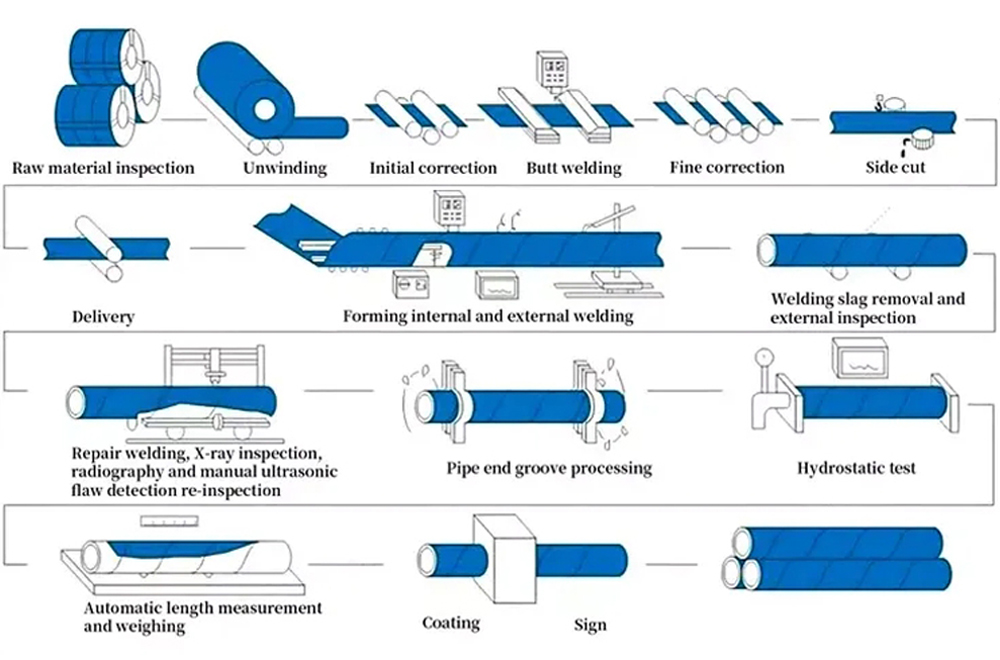 Raw material inspection

Unwinding

Initial correction

Butt welding

Fine correction

Side cut

Delivery

Forming internal and external welding

Welding slag removal and external inspection

Repair welding, X-ray inspection, radiography and manual ultrasonic flaw detection re-inspection

Pipe end groove processing

Hydrostatic test

Automatic length measurement and weighing

Coating

Sign