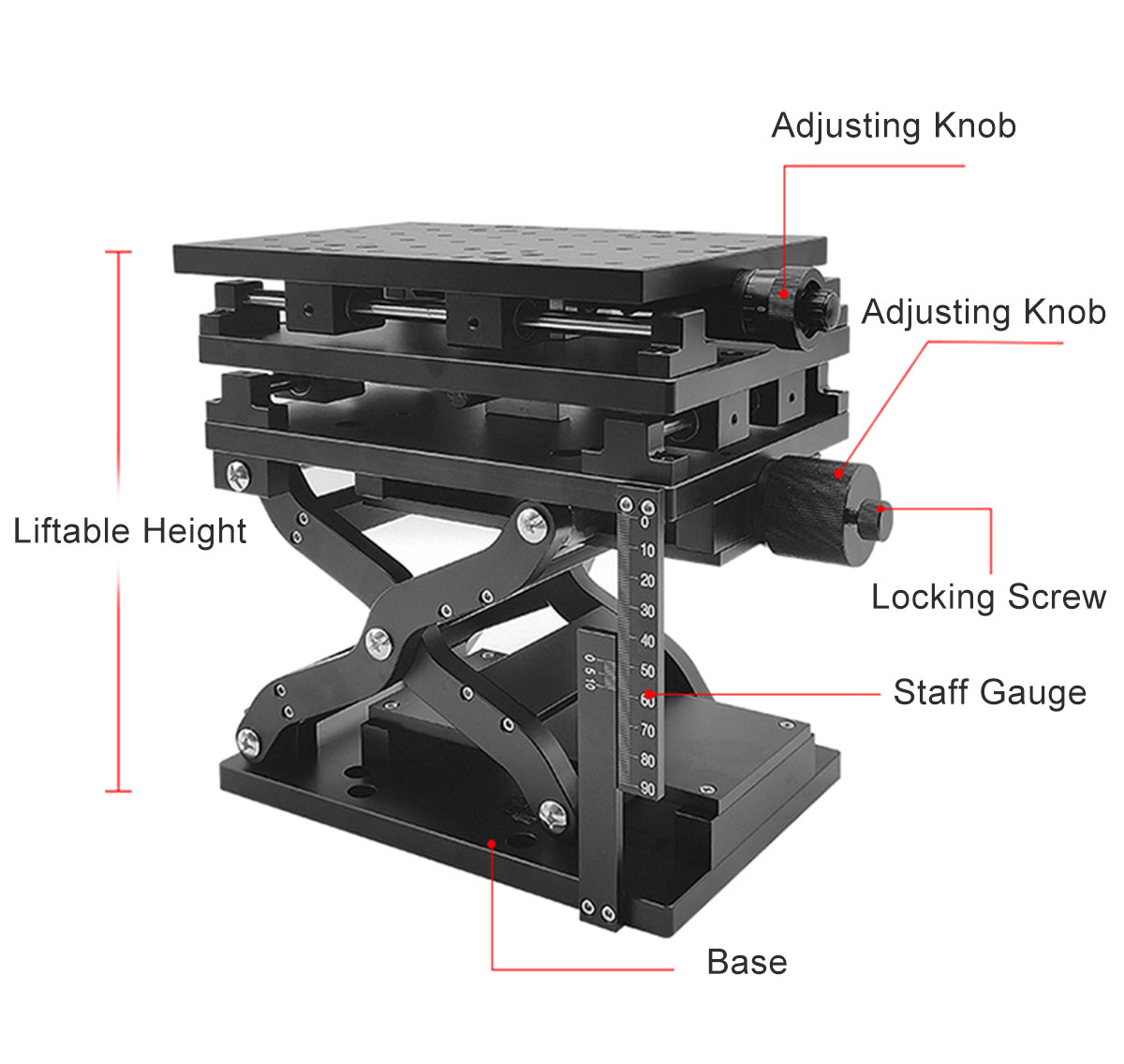 Adjusting Knob

Adjusting Knob

Liftable Height

Locking Screw

Staff Gauge

Base

0
10
20
30
40
50
60
70
80
90

0 5 10