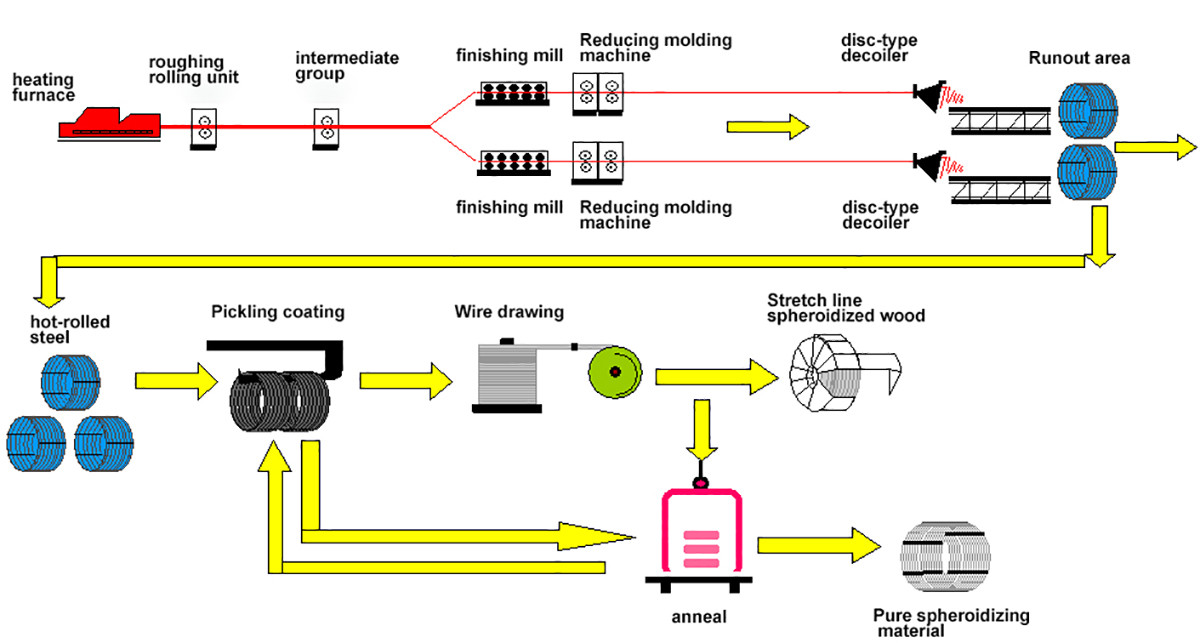 heating furnace

roughing rolling unit

intermediate group

finishing mill

Reducing molding machine

disc-type decoiler

Runout area

finishing mill

Reducing molding machine

disc-type decoiler

hot-rolled steel

Pickling coating

Wire drawing

Stretch line spheroidized wood

anneal

Pure spheroidizing material