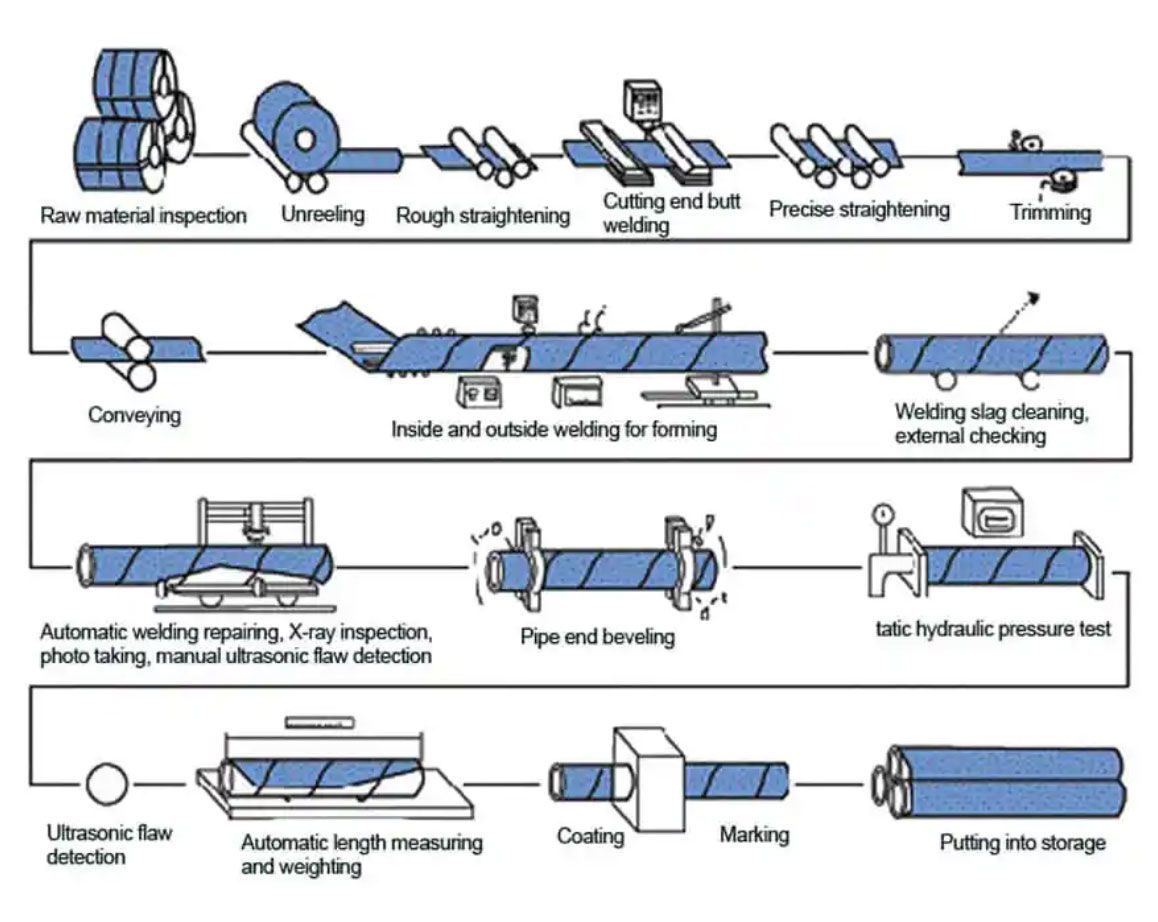 Raw material inspection

Unreeling

Rough straightening

Cutting end butt welding

Precise straightening

Trimming

Conveying

Inside and outside welding for forming

Welding slag cleaning, external checking

Automatic welding repairing, X-ray inspection, photo taking, manual ultrasonic flaw detection

Pipe end beveling

tatic hydraulic pressure test

Ultrasonic flaw detection

Automatic length measuring and weighting

Coating

Marking

Putting into storage