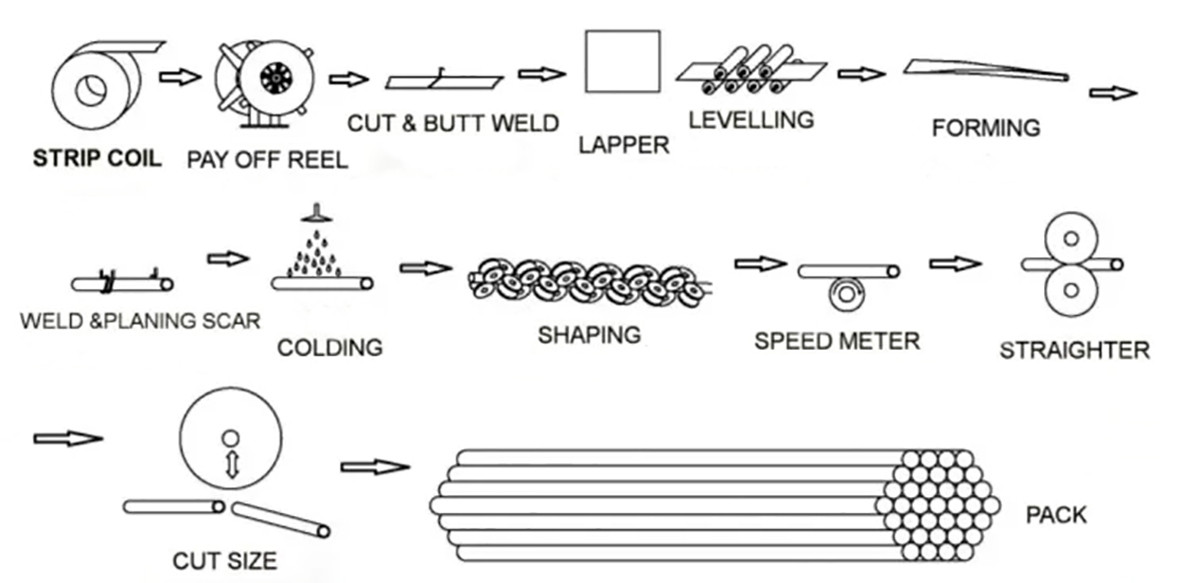 STRIP COIL
PAY OFF REEL
CUT & BUTT WELD
LAPPER
LEVELLING
FORMING

WELD &PLANING SCAR
COLDING
SHAPING
SPEED METER
STRAIGHTER

CUT SIZE
PACK