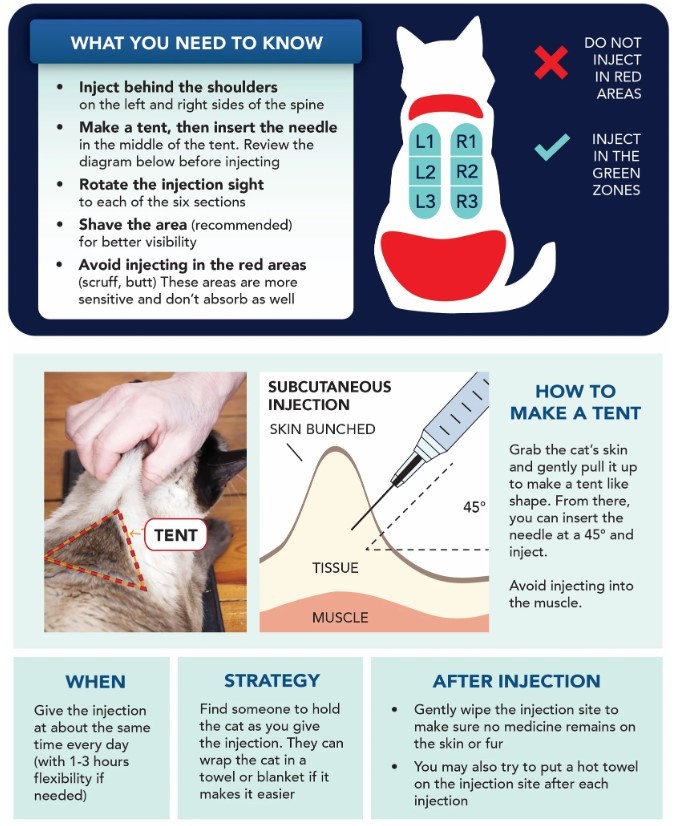 WHAT YOU NEED TO KNOW

• Inject behind the shoulders on the left and right sides of the spine
• Make a tent, then insert the needle in the middle of the tent. Review the diagram below before injecting
• Rotate the injection sight to each of the six sections
• Shave the area (recommended) for better visibility
• Avoid injecting in the red areas (scruff, butt) These areas are more sensitive and don't absorb as well

L1 R1
L2 R2
L3 R3

DO NOT INJECT IN RED AREAS

INJECT IN THE GREEN ZONES

TENT

SUBCUTANEOUS INJECTION

SKIN BUNCHED

45°

TISSUE

MUSCLE

HOW TO MAKE A TENT

Grab the cat's skin and gently pull it up to make a tent like shape. From there, you can insert the needle at a 45° and inject.

Avoid injecting into the muscle.

WHEN

Give the injection at about the same time every day (with 1-3 hours flexibility if needed)

STRATEGY

Find someone to hold the cat as you give the injection. They can wrap the cat in a towel or blanket if it makes it easier

AFTER INJECTION

• Gently wipe the injection site to make sure no medicine remains on the skin or fur
• You may also try to put a hot towel on the injection site after each injection