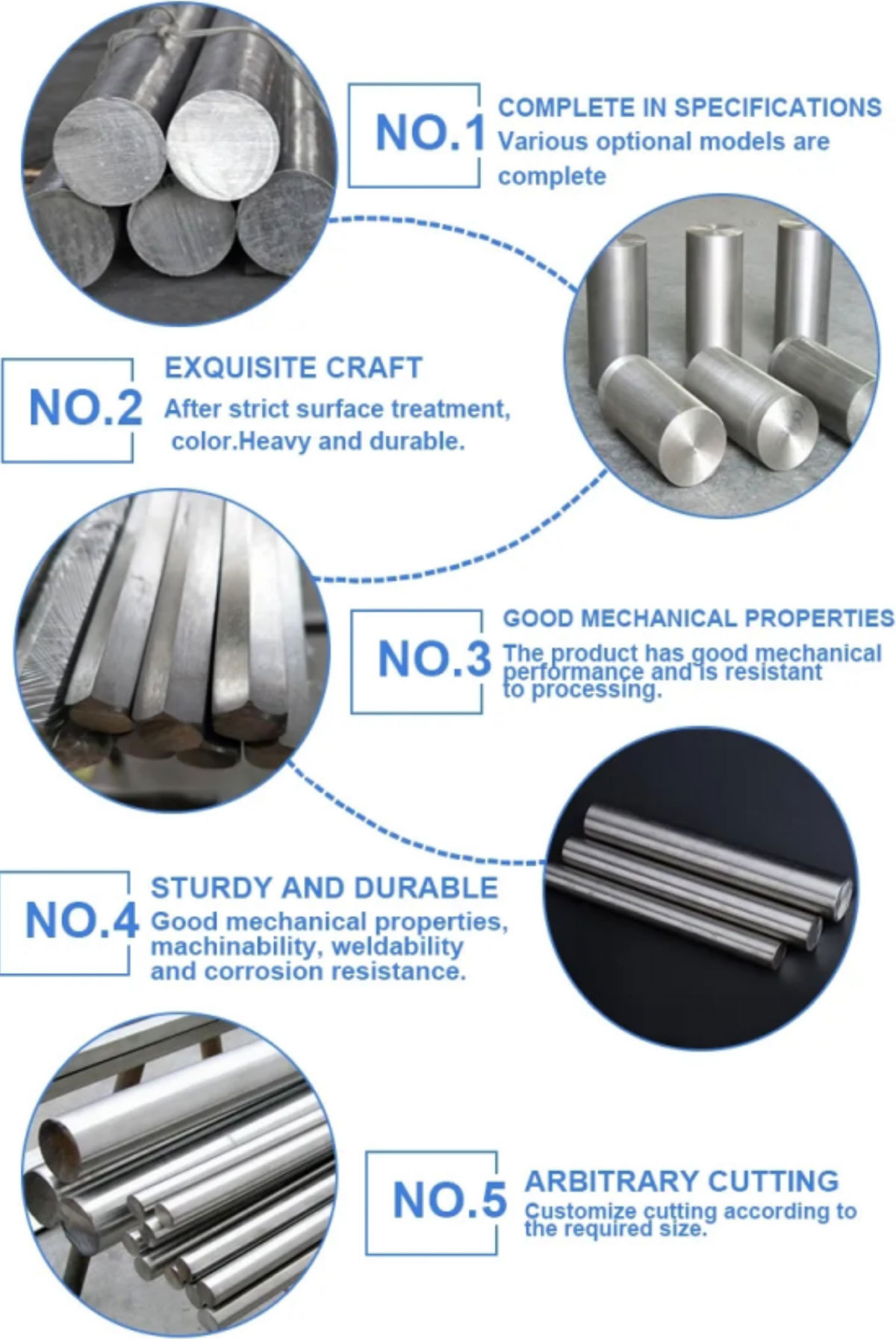 NO.1 COMPLETE IN SPECIFICATIONS
Various optional models are complete

NO.2 EXQUISITE CRAFT
After strict surface treatment, color.Heavy and durable.

NO.3 GOOD MECHANICAL PROPERTIES
The product has good mechanical performance and is resistant to processing.

NO.4 STURDY AND DURABLE
Good mechanical properties, machinability, weldability and corrosion resistance.

NO.5 ARBITRARY CUTTING
Customize cutting according to the required size.